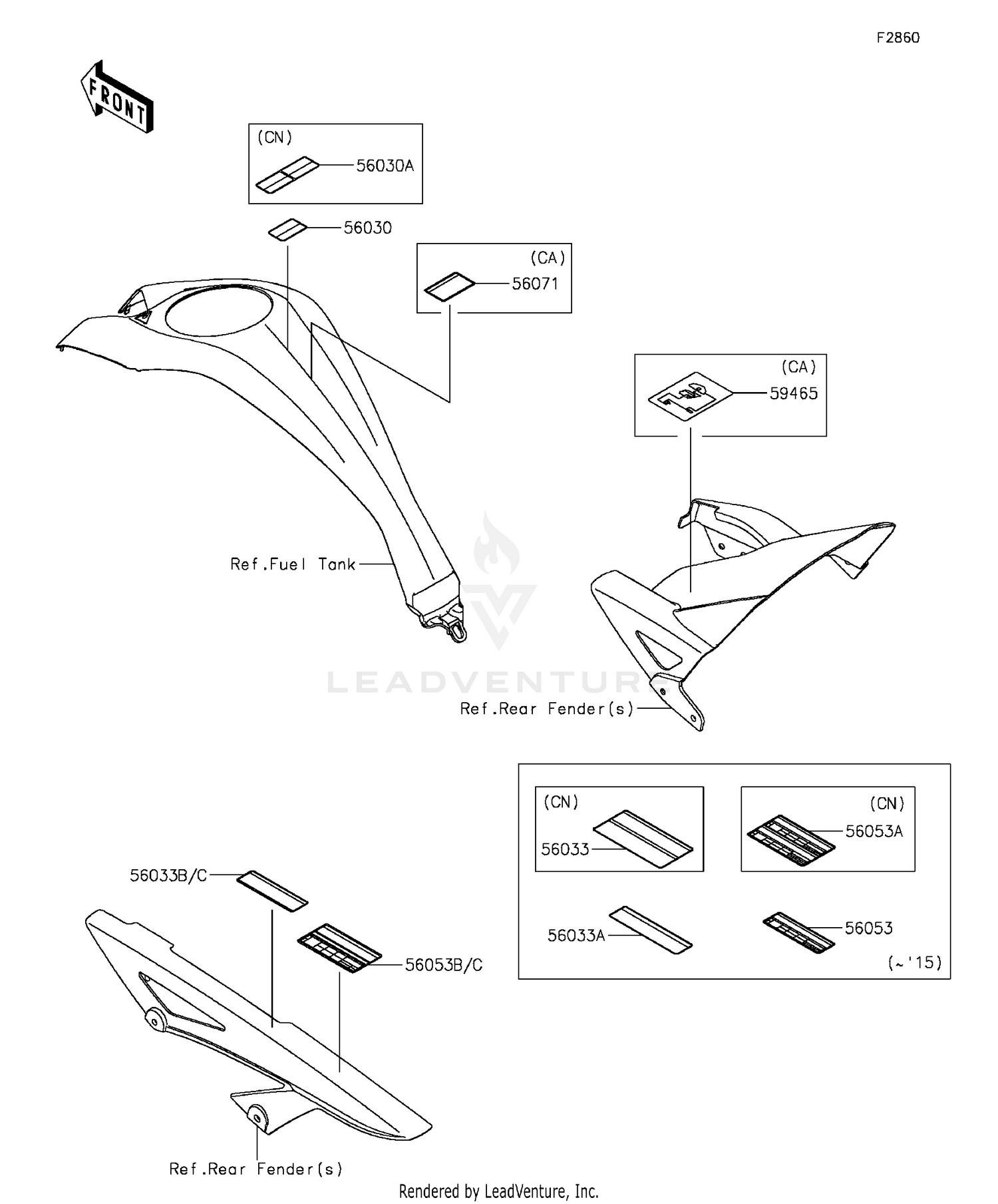 F2860

FRONT

(CN)
56030A

56030

(CA)
56071

(CA)
59465

Ref.Fuel Tank

LEADVENTURE

Ref.Rear Fender(s)

(CN)
56033

(CN)
56053A

56033A

56053

(~'15)

56033B/C

56053B/C

Ref.Rear Fender(s)

Rendered by LeadVenture, Inc.