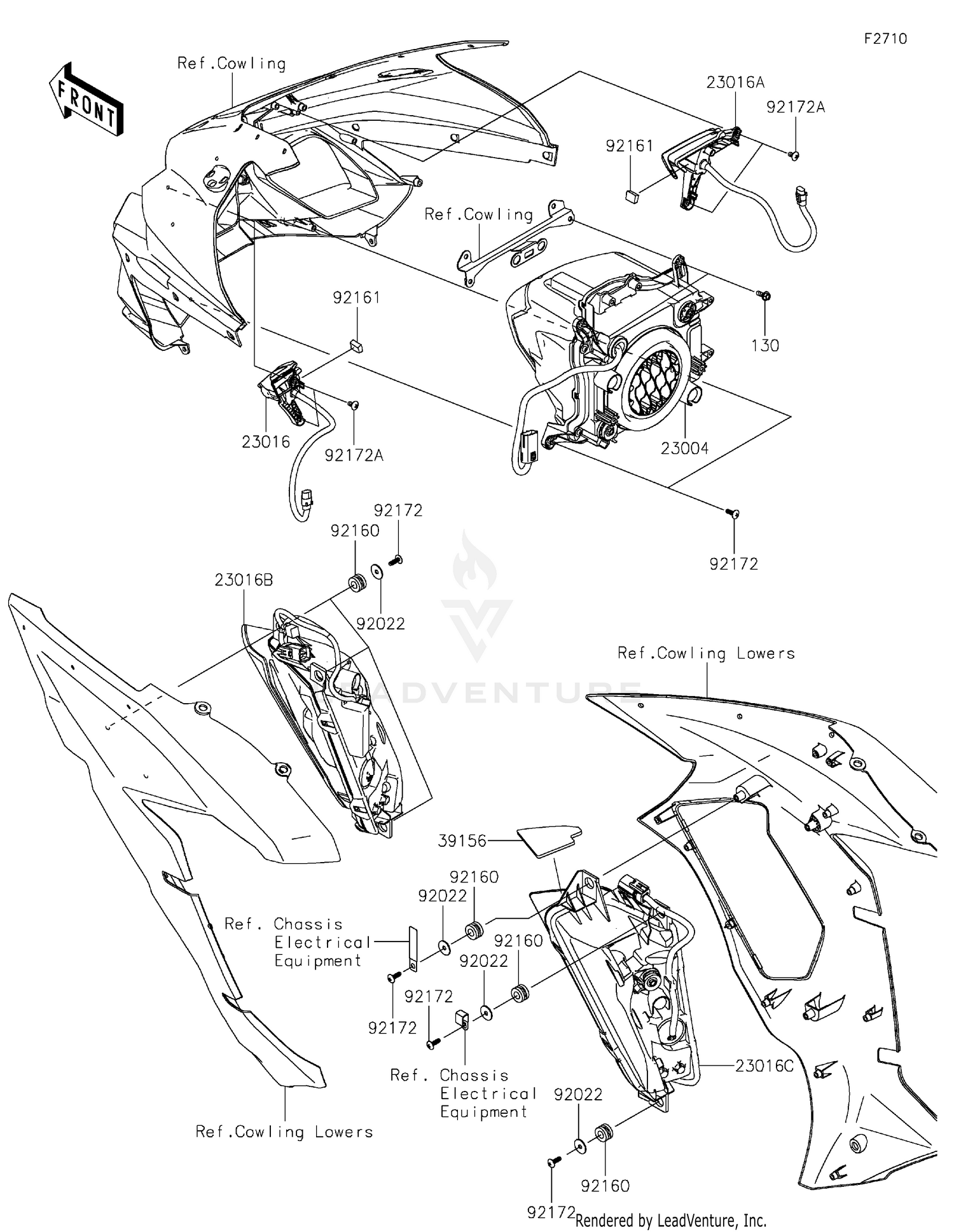 F2710

FRONT

Ref.Cowling

23016A

92172A

92161

Ref.Cowling

92161

130

23016

92172A

23004

92172

92160

92172

23016B

92022

LEADVENTURE

Ref.Cowling Lowers

39156

92160

92022

Ref. Chassis Electrical Equipment

92160

92022

92172

92172

Ref. Chassis Electrical Equipment

23016C

92022

Ref.Cowling Lowers

92160

92172

Rendered by LeadVenture, Inc.