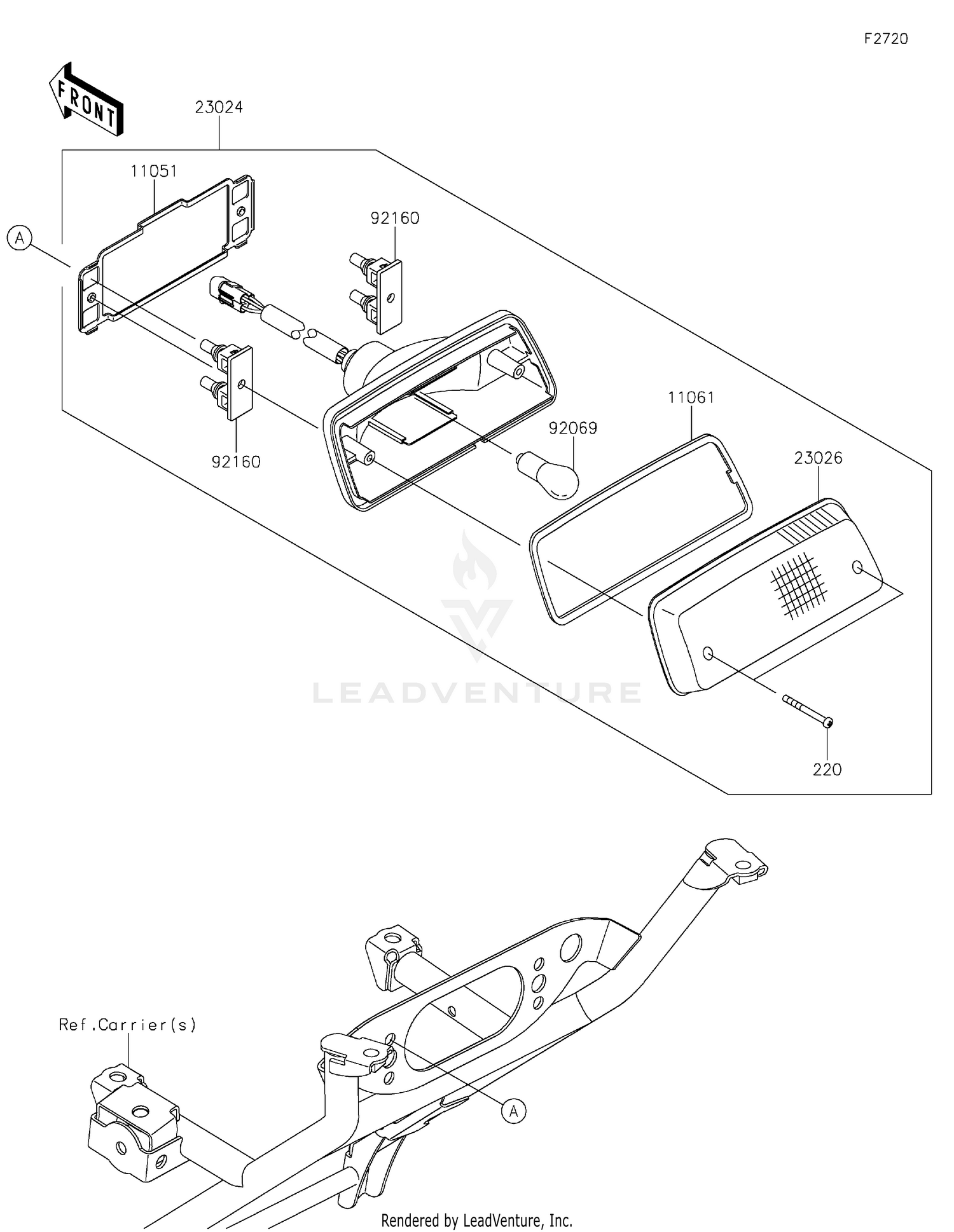 F2720

FRONT

23024

11051

A

92160

92160

92069

11061

23026

LEADVENTURE

220

Ref.Carrier(s)

A

Rendered by LeadVenture, Inc.