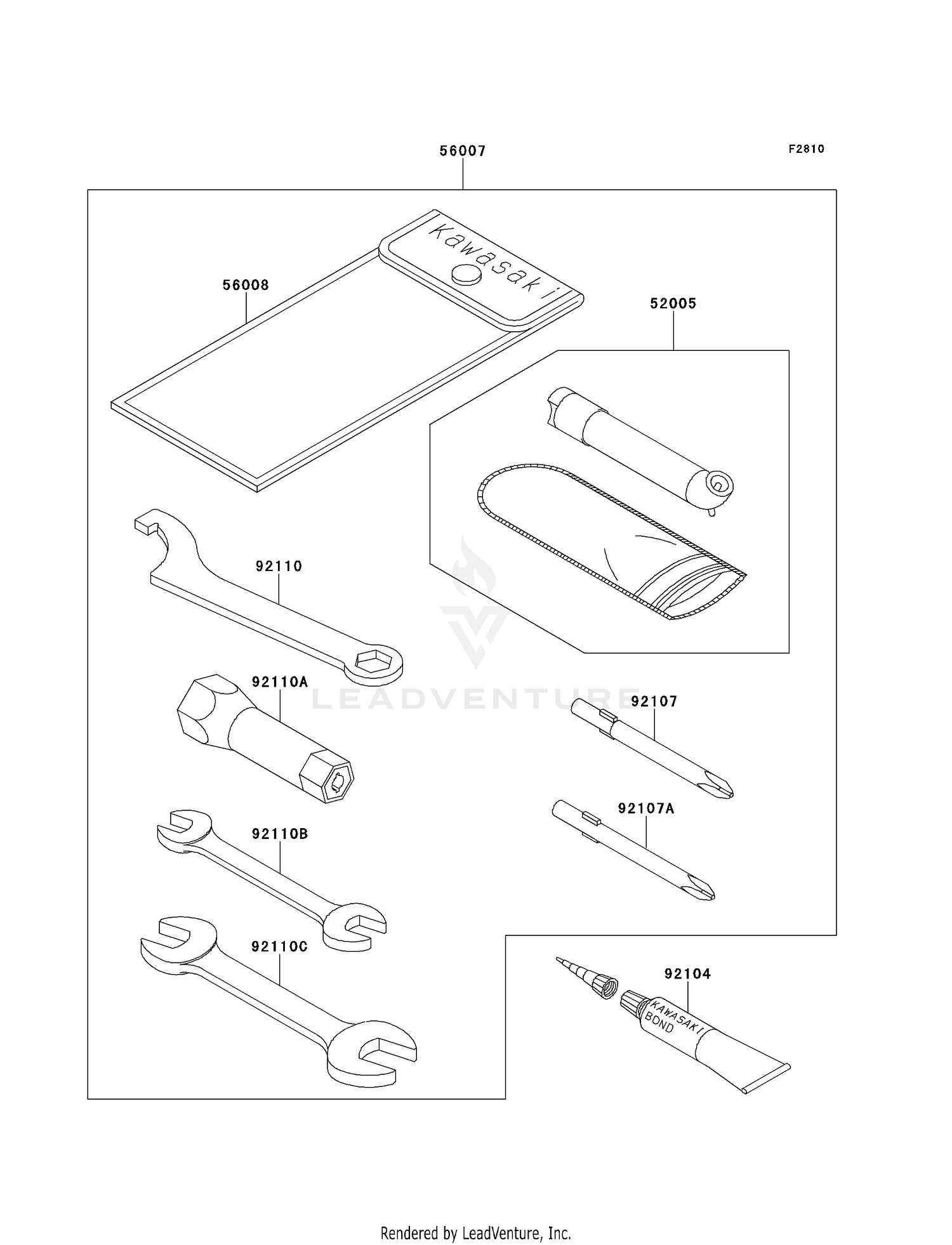 56007

F2810

Kawasaki

56008

52005

92110

92110A

LEADVENTURE

92107

92107A

92110B

92110C

92104

KAWASAKI BOND

Rendered by LeadVenture, Inc.