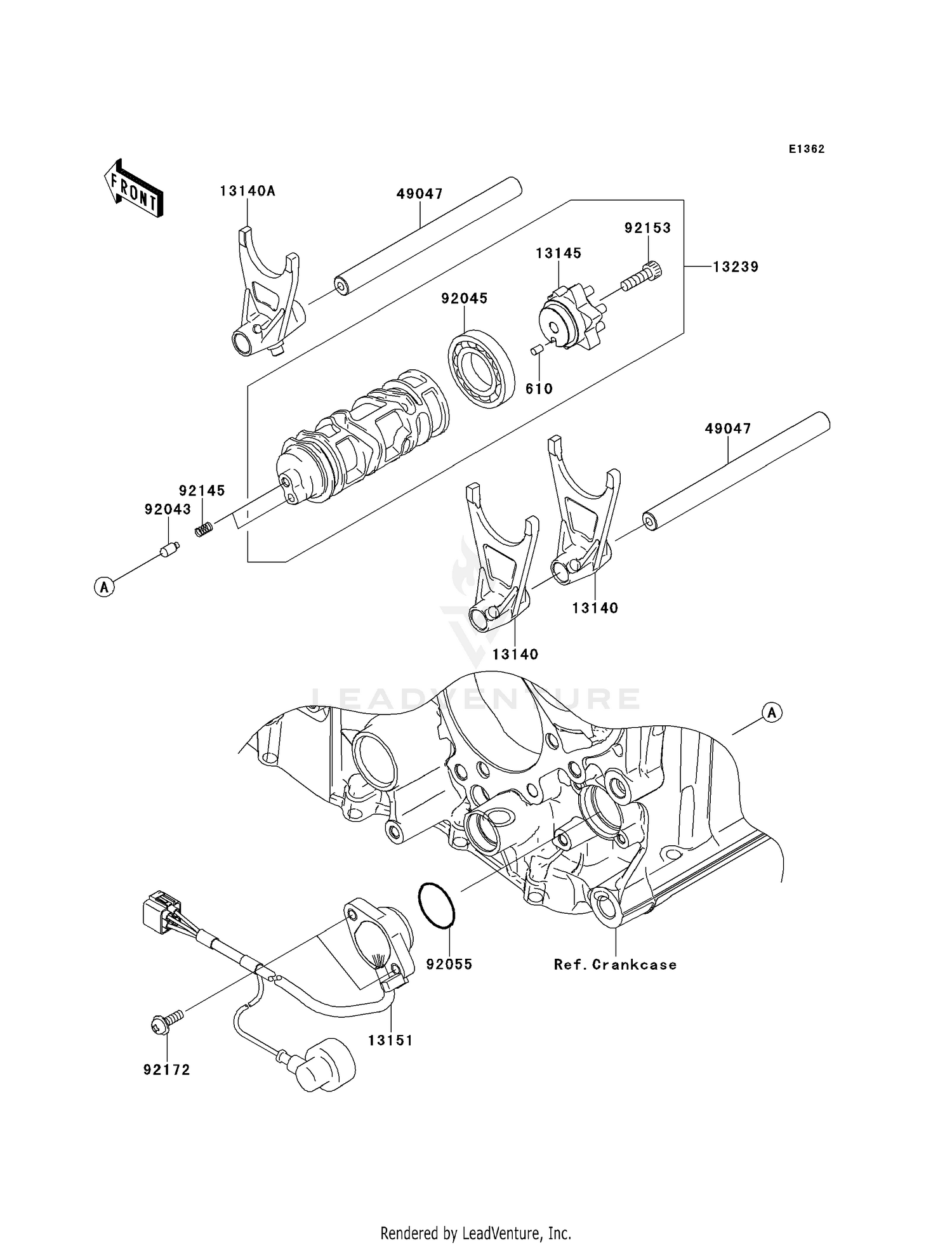 E1362

FRONT

13140A
49047
92153
13145
13239
92045
610
49047
92145
92043
A
13140
13140

LEADVENTURE

A

92055
Ref.Crankcase
13151
92172

Rendered by LeadVenture, Inc.