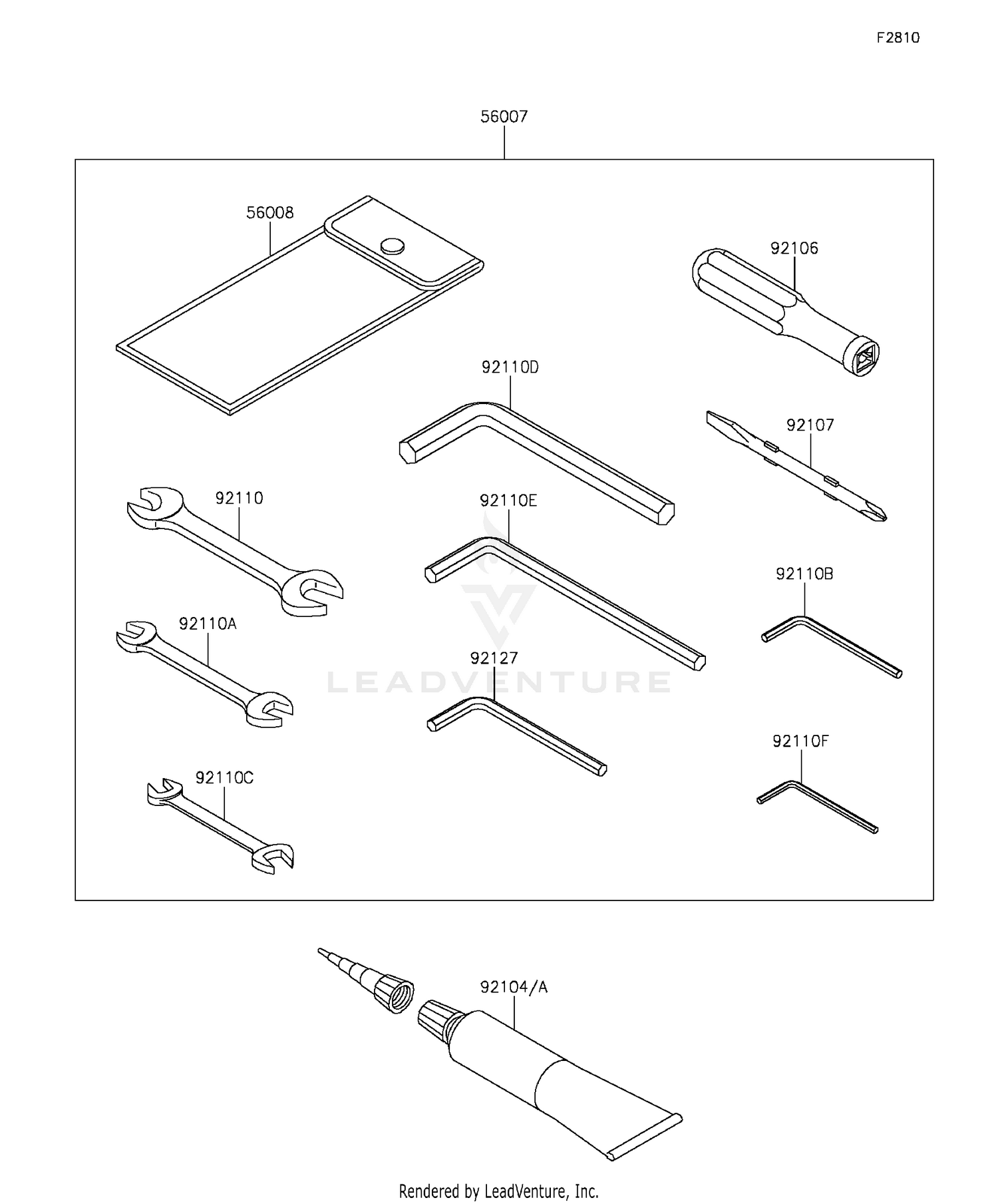 F2810

56007

56008

92106

92110D

92107

92110

92110E

92110B

92110A

92127

LEADVENTURE

92110F

92110C

92104/A

Rendered by LeadVenture, Inc.