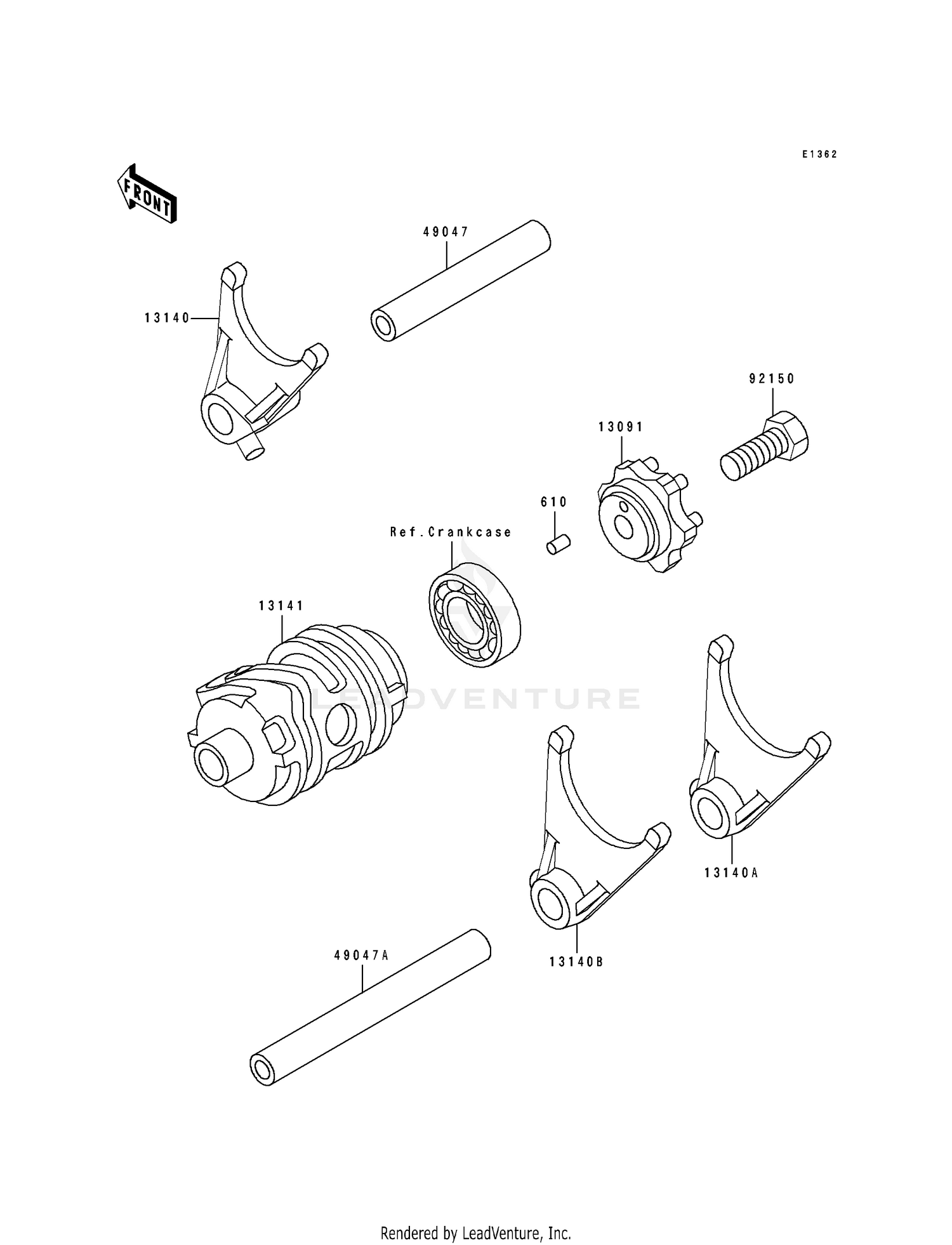 E1362

FRONT

49047

13140

92150

13091

610

Ref.Crankcase

13141

LEADVENTURE

13140A

13140B

49047A

Rendered by LeadVenture, Inc.