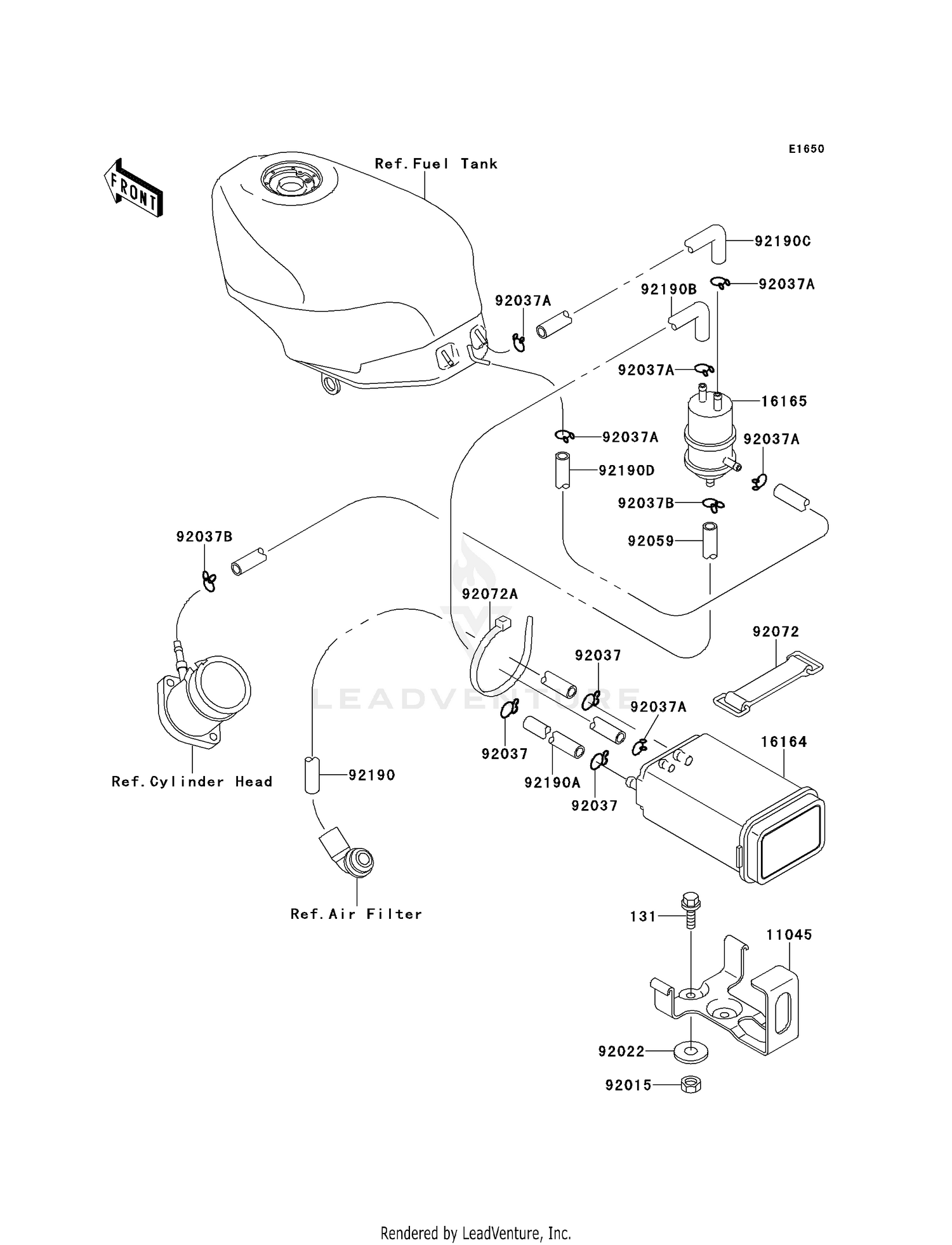 E1650

FRONT

Ref.Fuel Tank

92190C

92037A

92190B

92037A

92037A

16165

92037A

92037A

92190D

92037B

92059

92037B

92072A

92072

92037

92037A

16164

92037

92190A

92037

Ref.Cylinder Head

92190

Ref.Air Filter

131

11045

92022

92015

LEADVENTURE

Rendered by LeadVenture, Inc.