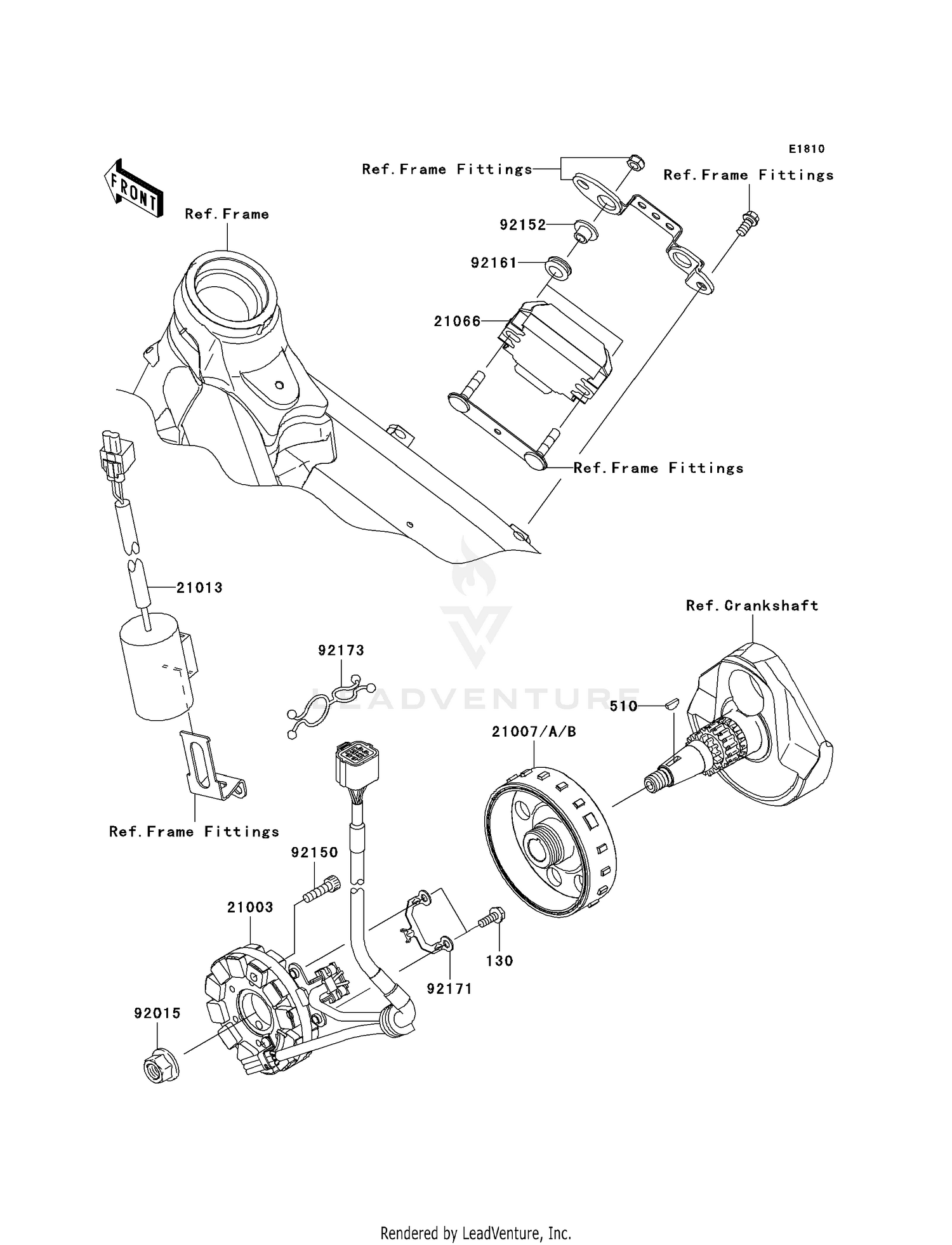 E1810

FRONT

Ref.Frame Fittings

Ref.Frame Fittings

Ref.Frame

92152

92161

21066

Ref.Frame Fittings

21013

Ref.Crankshaft

92173

LEADVENTURE

510

21007/A/B

Ref.Frame Fittings

92150

21003

130

92171

92015

Rendered by LeadVenture, Inc.