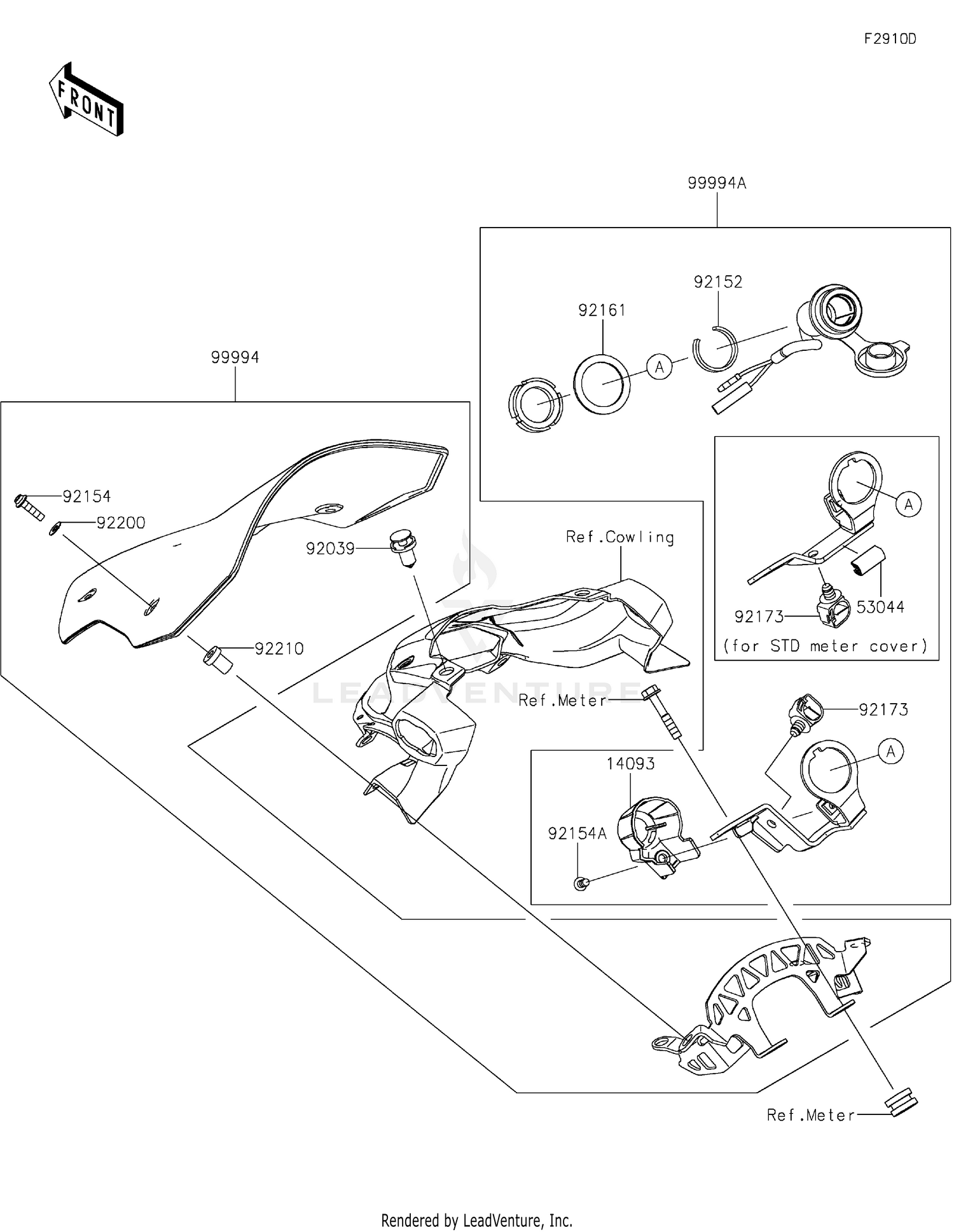 F2910D

FRONT

99994A

92152

92161

A

99994

92154

92200

92039

Ref.Cowling

A

53044

92173

(for STD meter cover)

92210

LEADVENTURE

Ref.Meter

92173

A

14093

92154A

Ref.Meter

Rendered by LeadVenture, Inc.