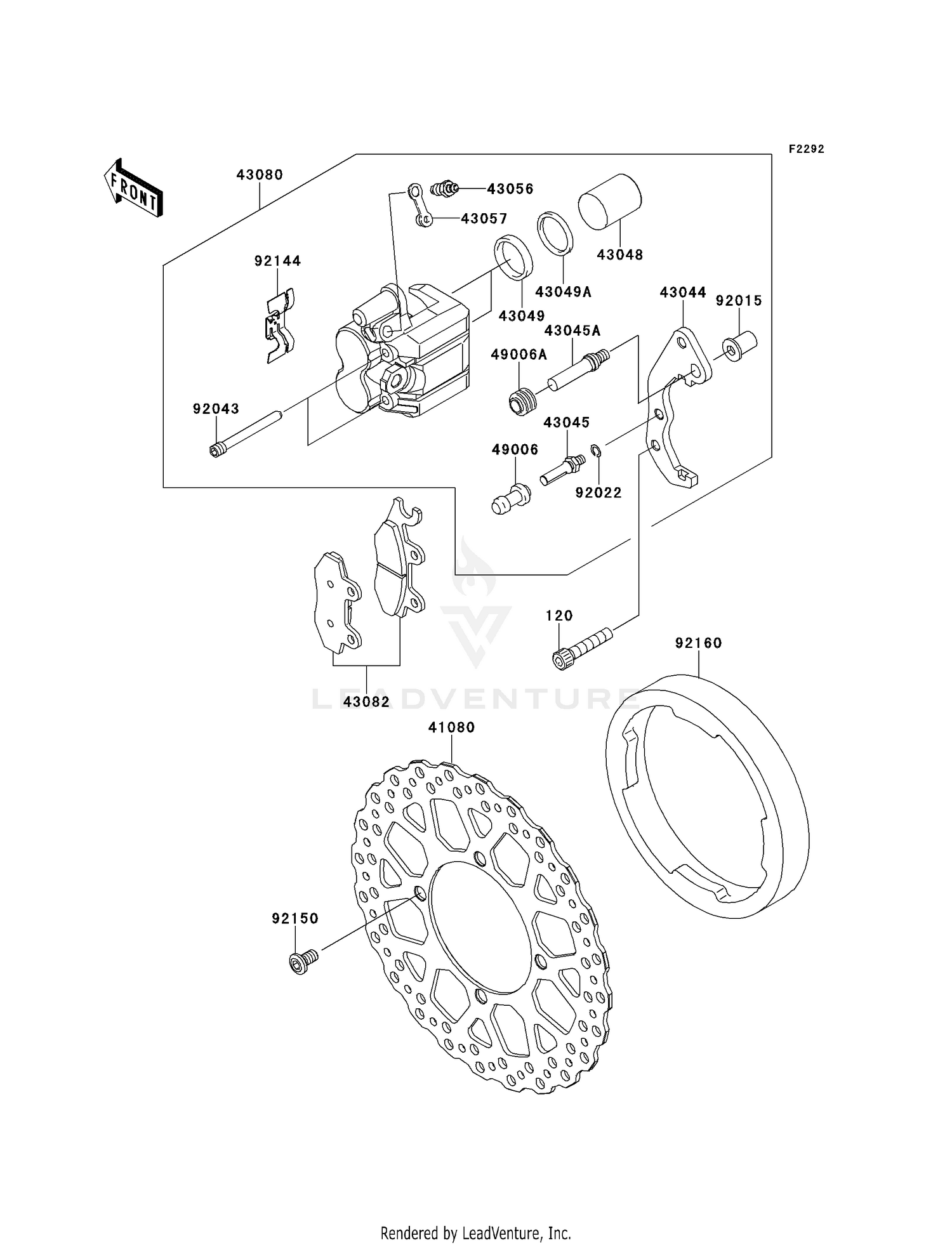 F2292

FRONT

43080

43056

43057

43048

92144

43049A

43049

43044

92015

43045A

49006A

92043

43045

49006

92022

120

92160

43082

LEADVENTURE

41080

92150

Rendered by LeadVenture, Inc.