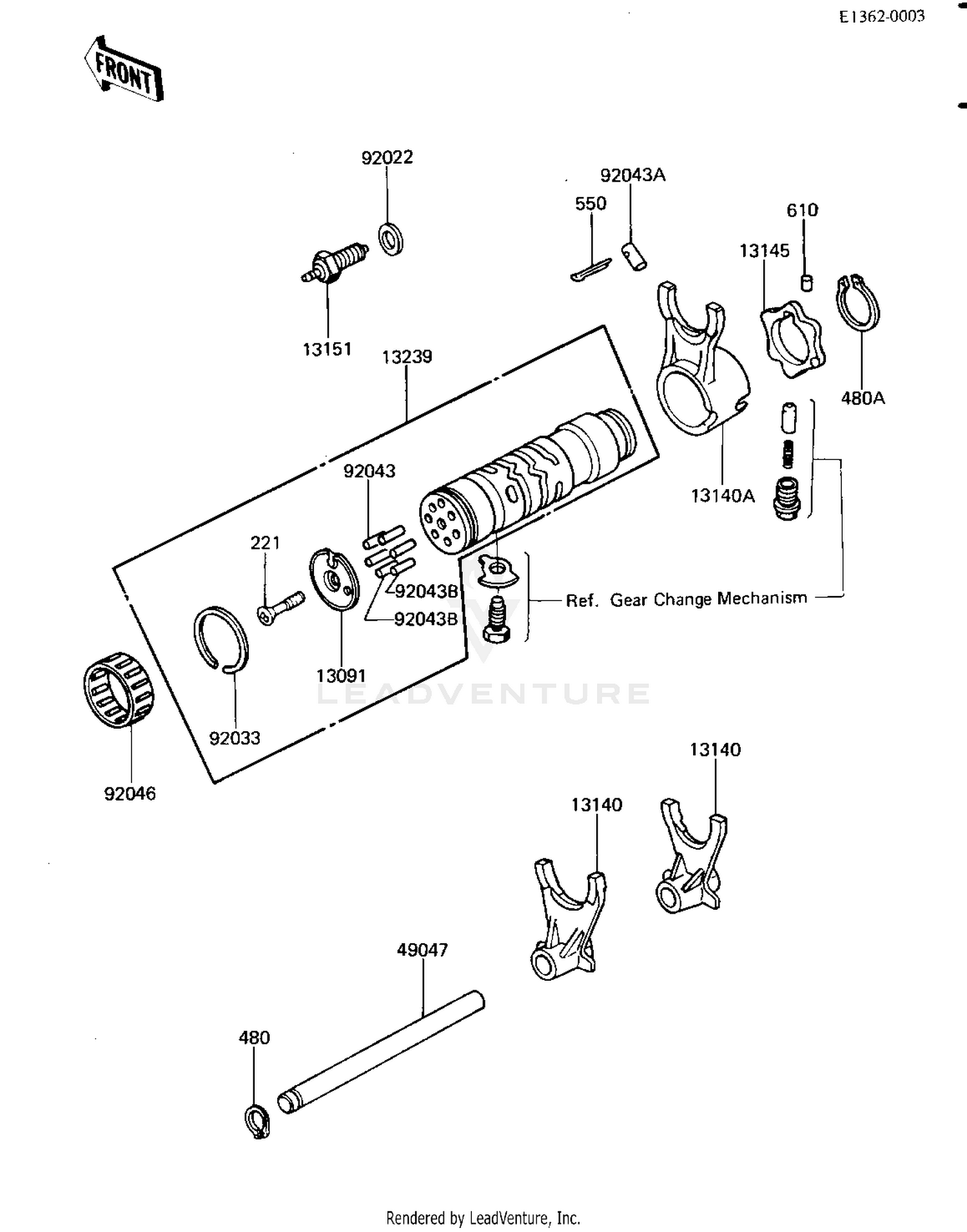 E1362-0003

FRONT

92022

92043A

550

610

13145

13151

13239

480A

92043

13140A

221

92043B

92043B

Ref. Gear Change Mechanism

13091

LEADVENTURE

92033

92046

13140

13140

49047

480

Rendered by LeadVenture, Inc.