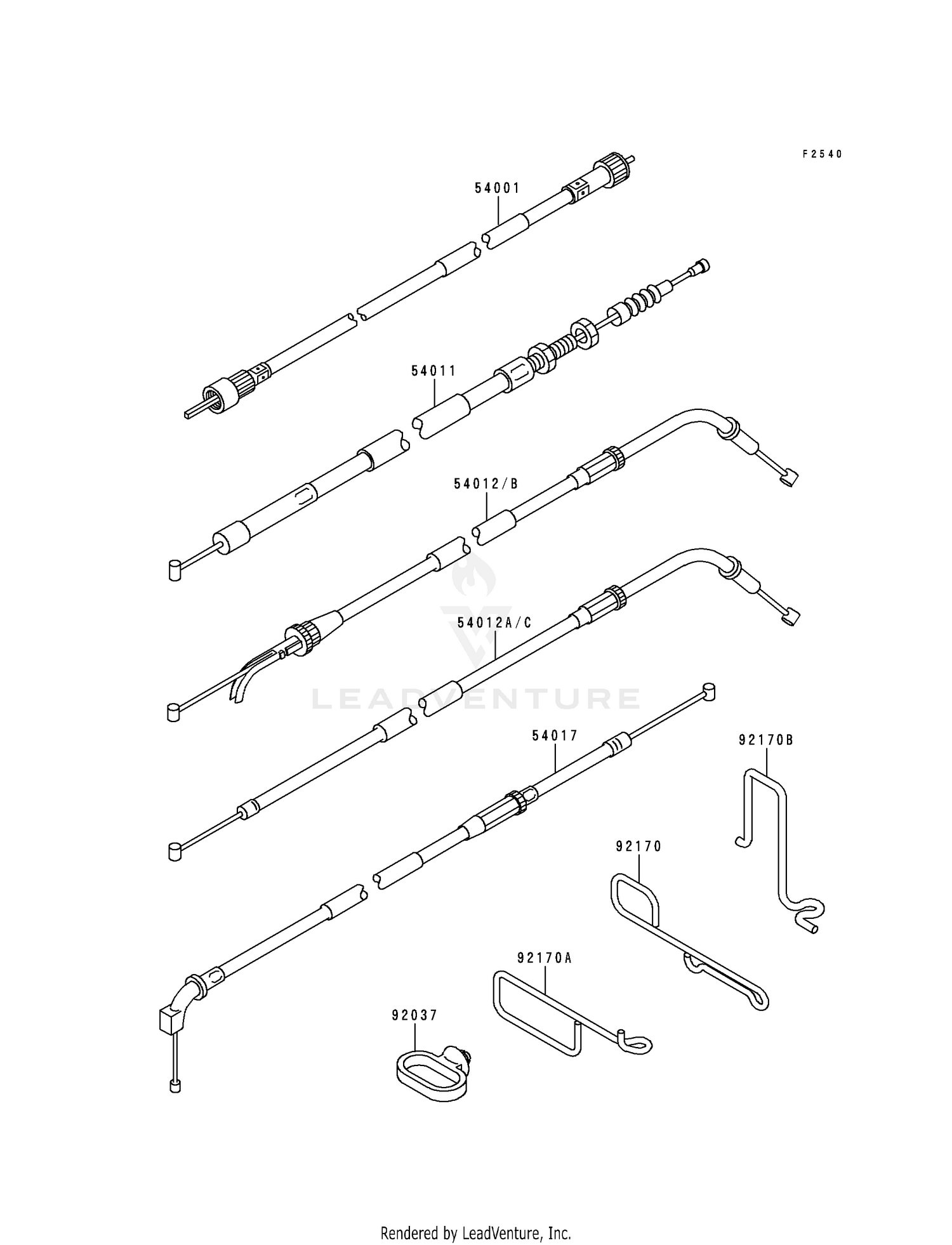 F2540

54001

54011

54012/B

54012A/C

LEADVENTURE

54017

92170B

92170

92170A

92037

Rendered by LeadVenture, Inc.