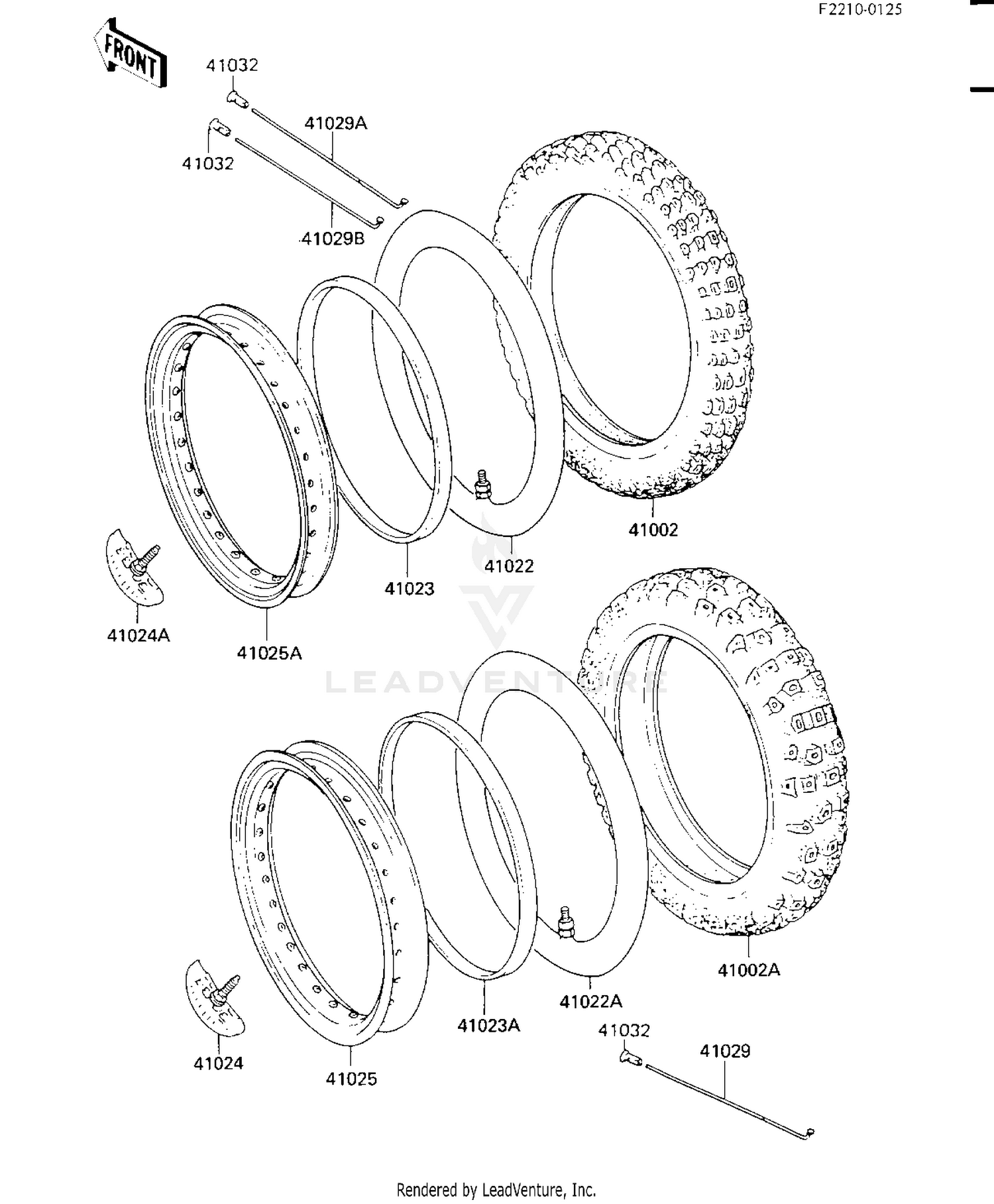 F2210-0125

FRONT

41032
41029A
41032
41029B
41002
41022
41023
41024A
41025A

LEADVENTURE

41002A
41022A
41023A
41032
41029
41024
41025

Rendered by LeadVenture, Inc.