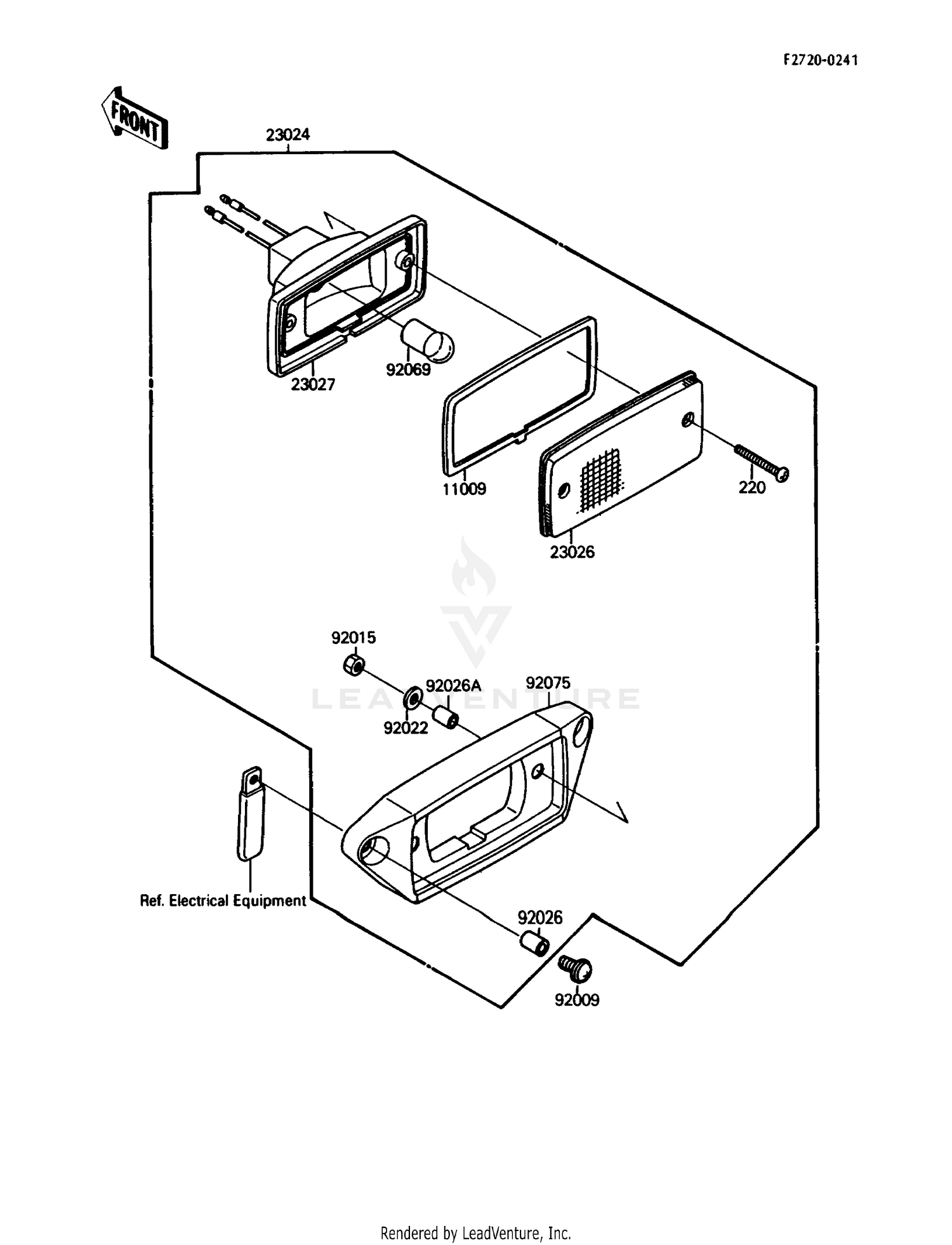 F2720-0241

FRONT

23024

23027

92069

11009

220

23026

92015

92026A

92075

92022

LEADVENTURE

Ref. Electrical Equipment

92026

92009

Rendered by LeadVenture, Inc.