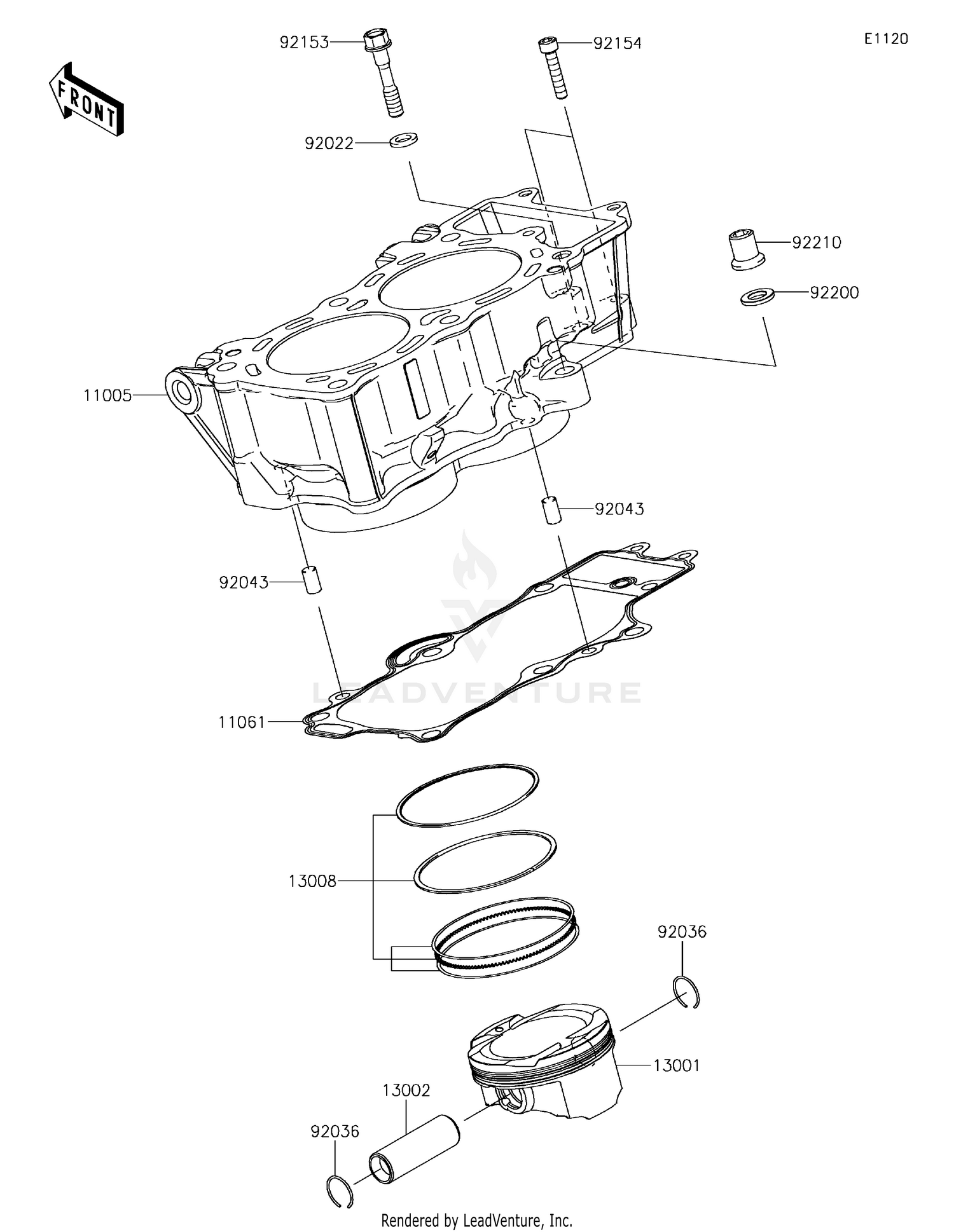 E1120

FRONT

92153
92154
92022
92210
92200
11005
92043
92043
LEADVENTURE
11061
13008
92036
13001
13002
92036

Rendered by LeadVenture, Inc.