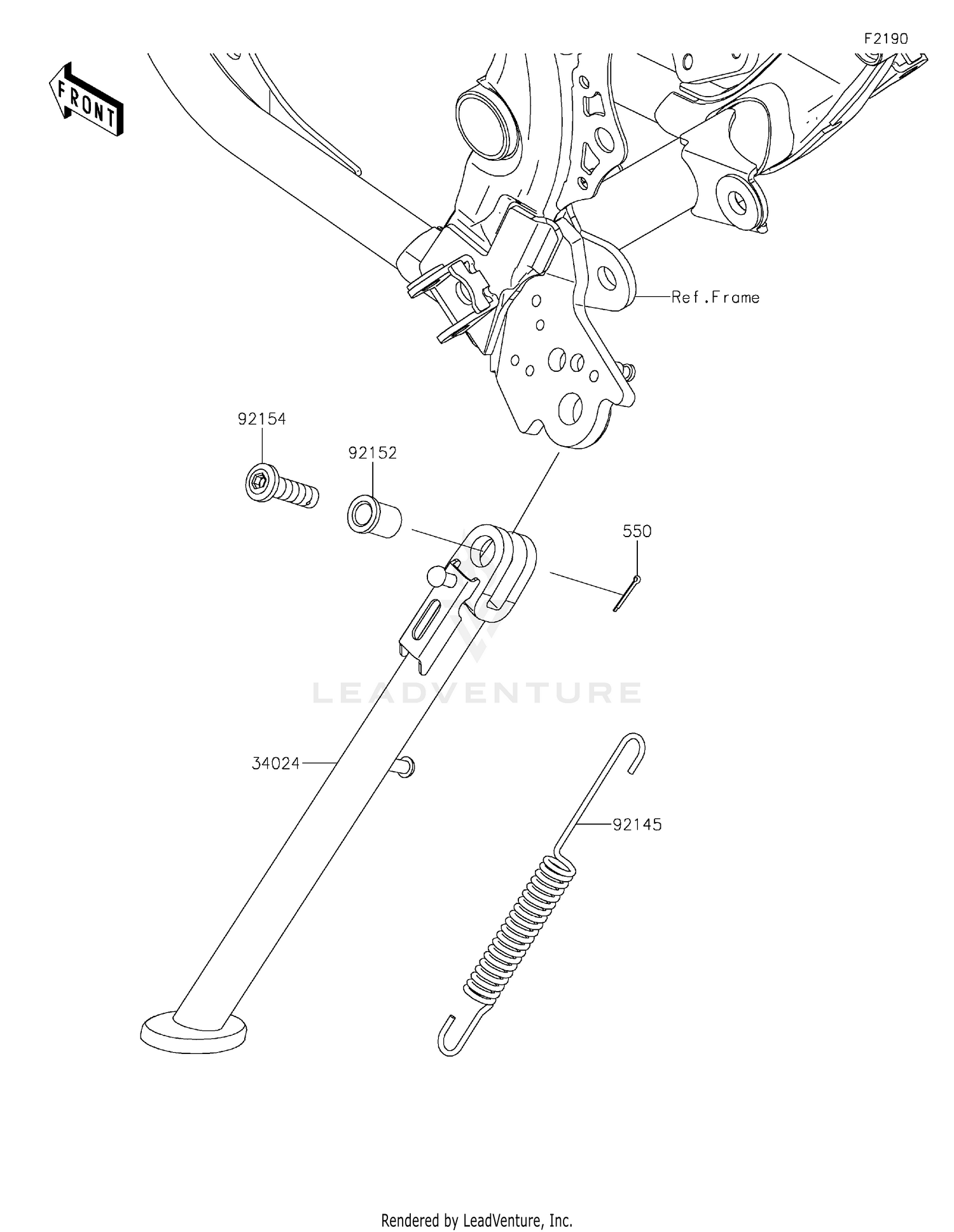 F2190

FRONT

Ref.Frame

92154

92152

550

LEADVENTURE

34024

92145

Rendered by LeadVenture, Inc.