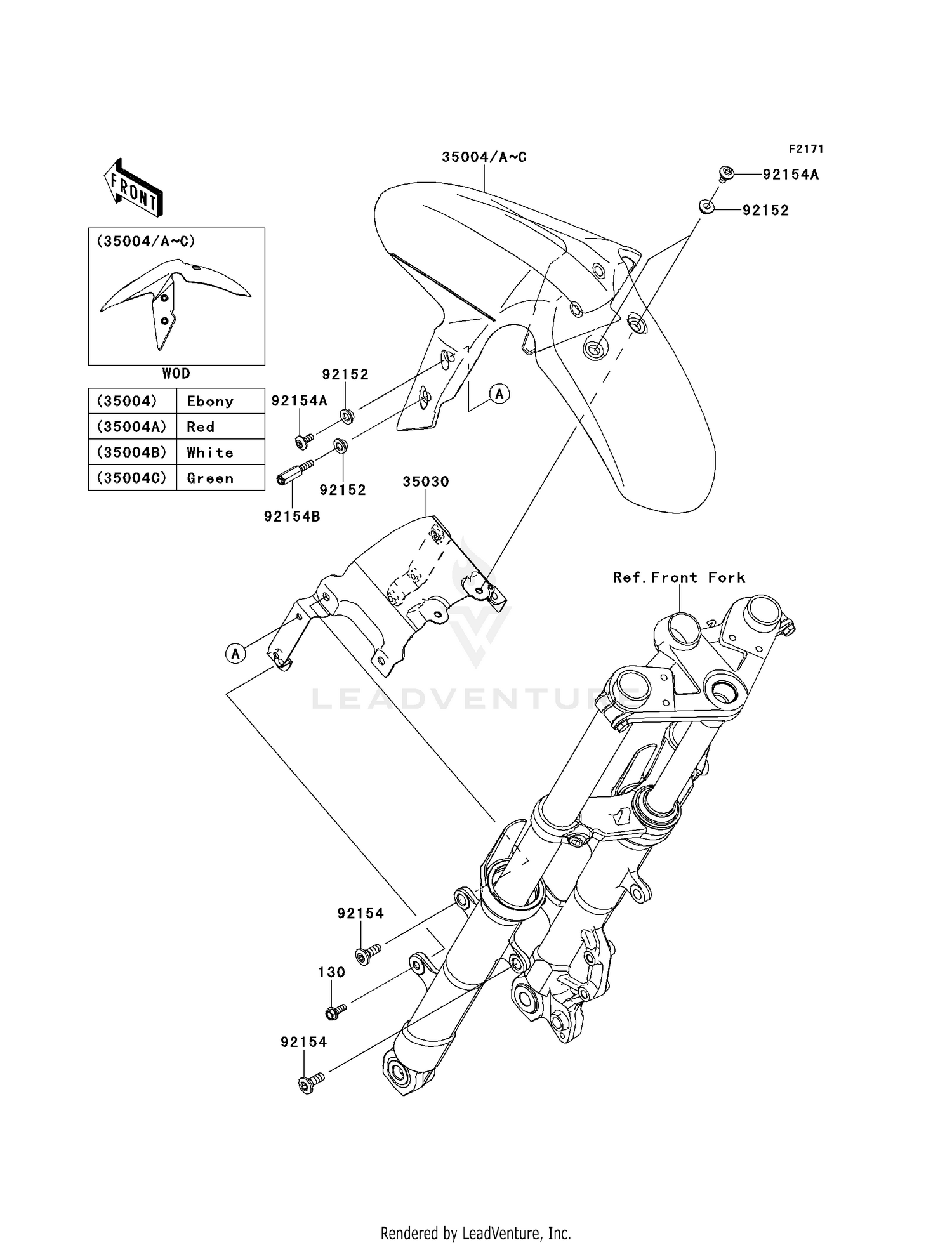 F2171

FRONT

35004/A~C

92154A

92152

(35004/A~C)

WOD

| (35004) | Ebony |
|---|---|
| (35004A) | Red |
| (35004B) | White |
| (35004C) | Green |

92152

92154A

A

92152

92154B

35030

Ref.Front Fork

A

LEADVENTURE

92154

130

92154

Rendered by LeadVenture, Inc.