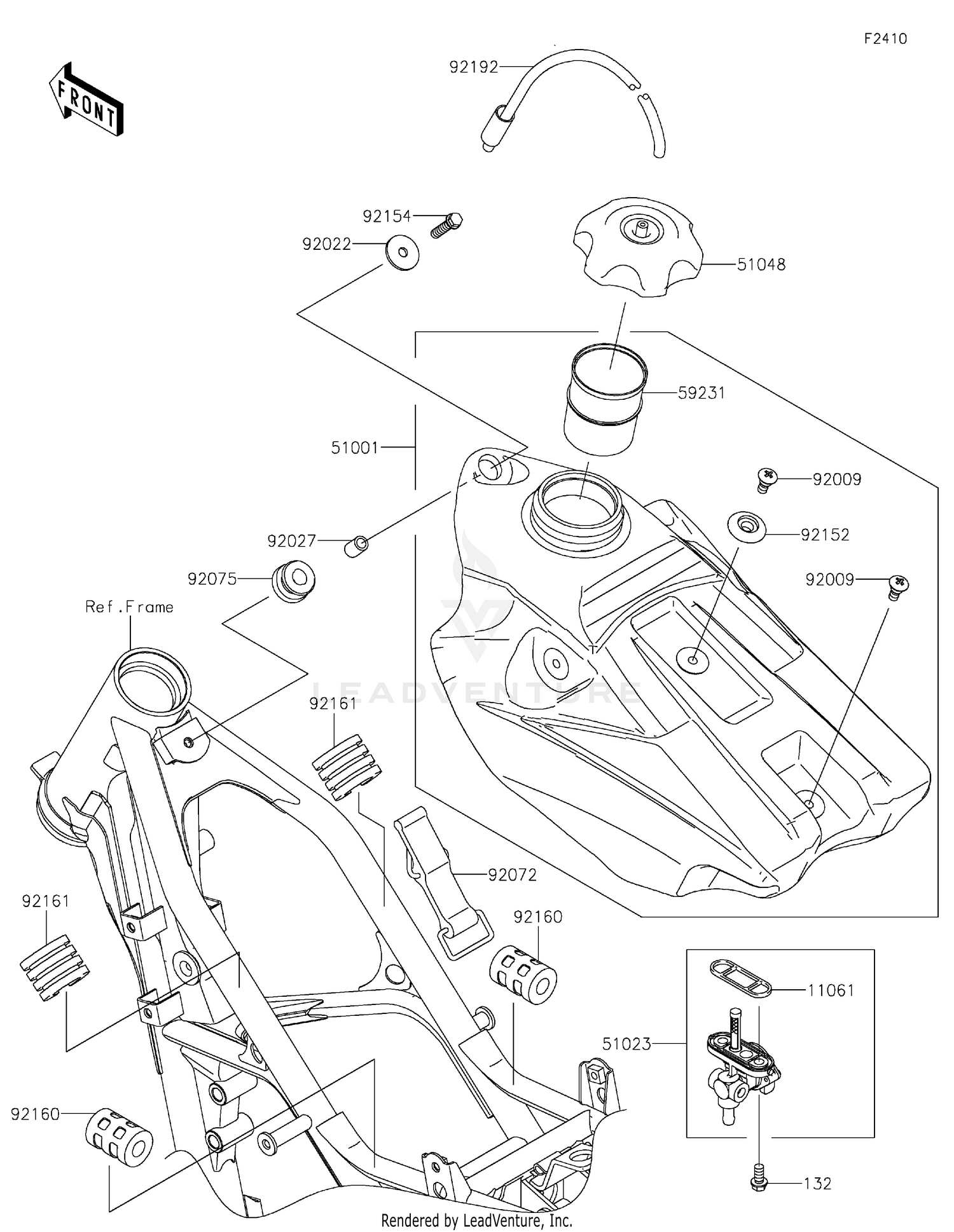 F2410

FRONT

92192

92154

92022

51048

59231

51001

92009

92152

92027

92009

92075

Ref.Frame

LEADVENTURE

92161

92072

92161

92160

11061

51023

92160

132

Rendered by LeadVenture, Inc.