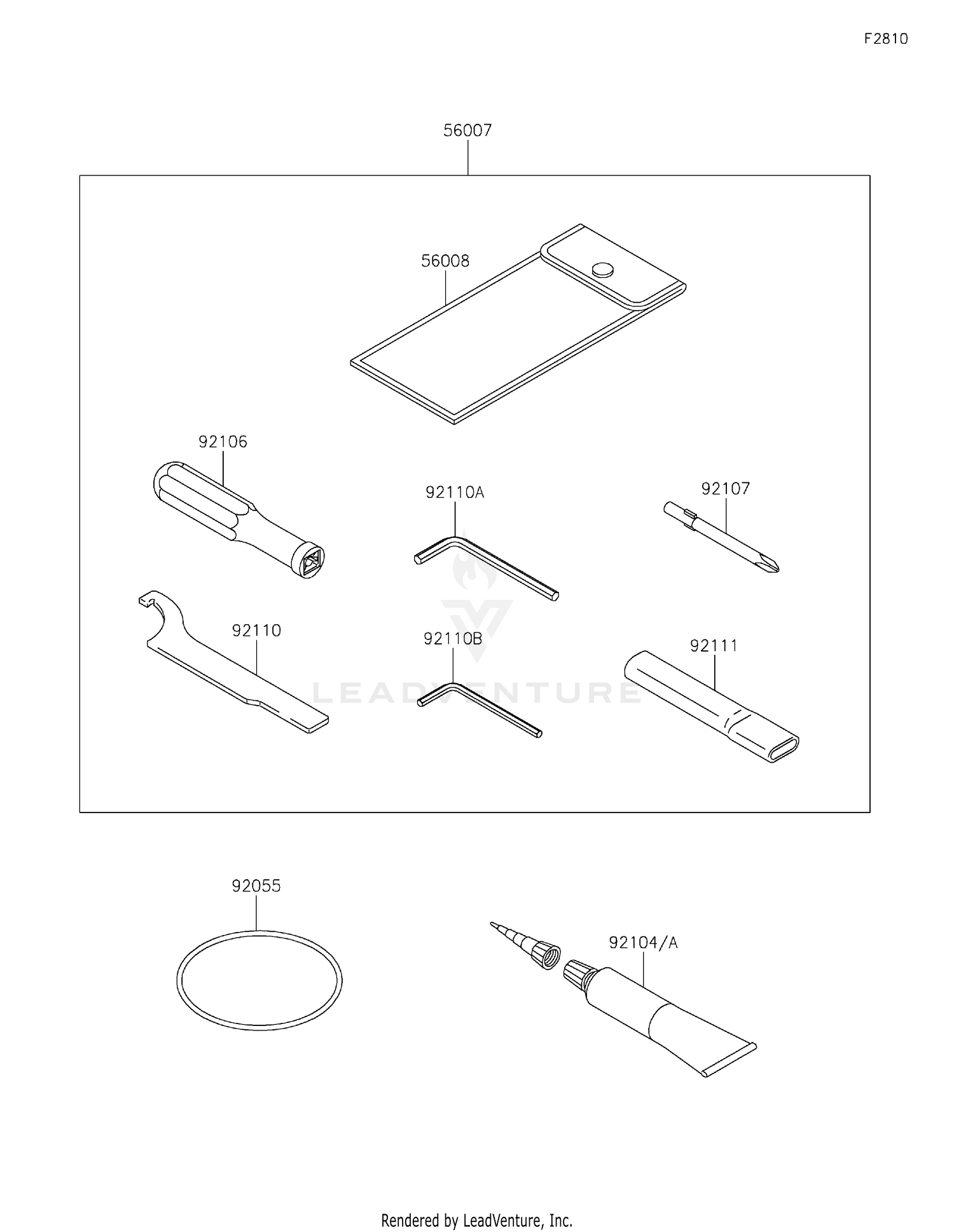 F2810

56007

56008

92106

92110A

92107

92110

92110B

92111

LEADVENTURE

92055

92104/A

Rendered by LeadVenture, Inc.