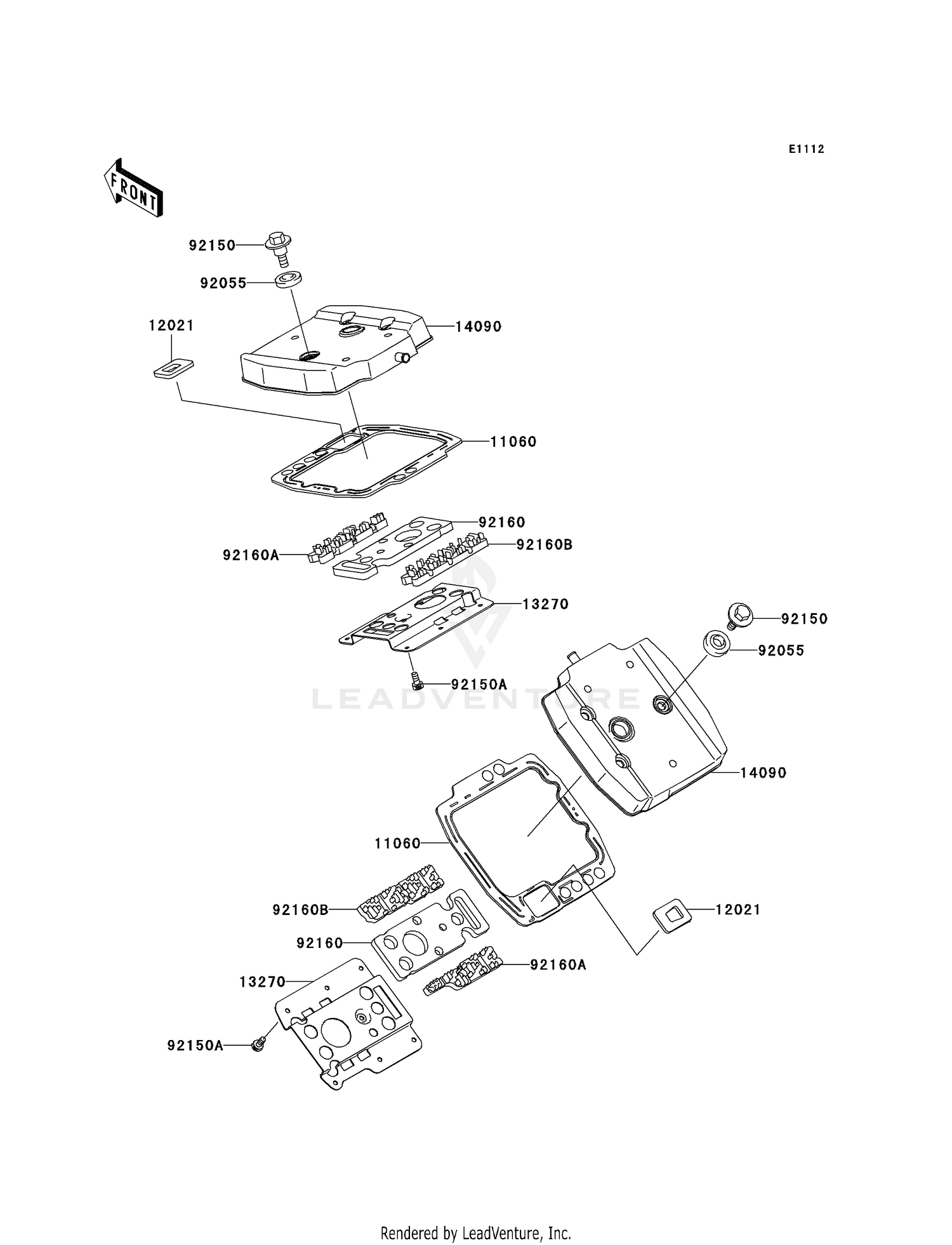 E1112

FRONT

92150
92055
12021
14090
11060
92160
92160A
92160B
13270
92150
92055
92150A
LEADVENTURE
14090
11060
92160B
12021
92160
92160A
13270
92150A

Rendered by LeadVenture, Inc.