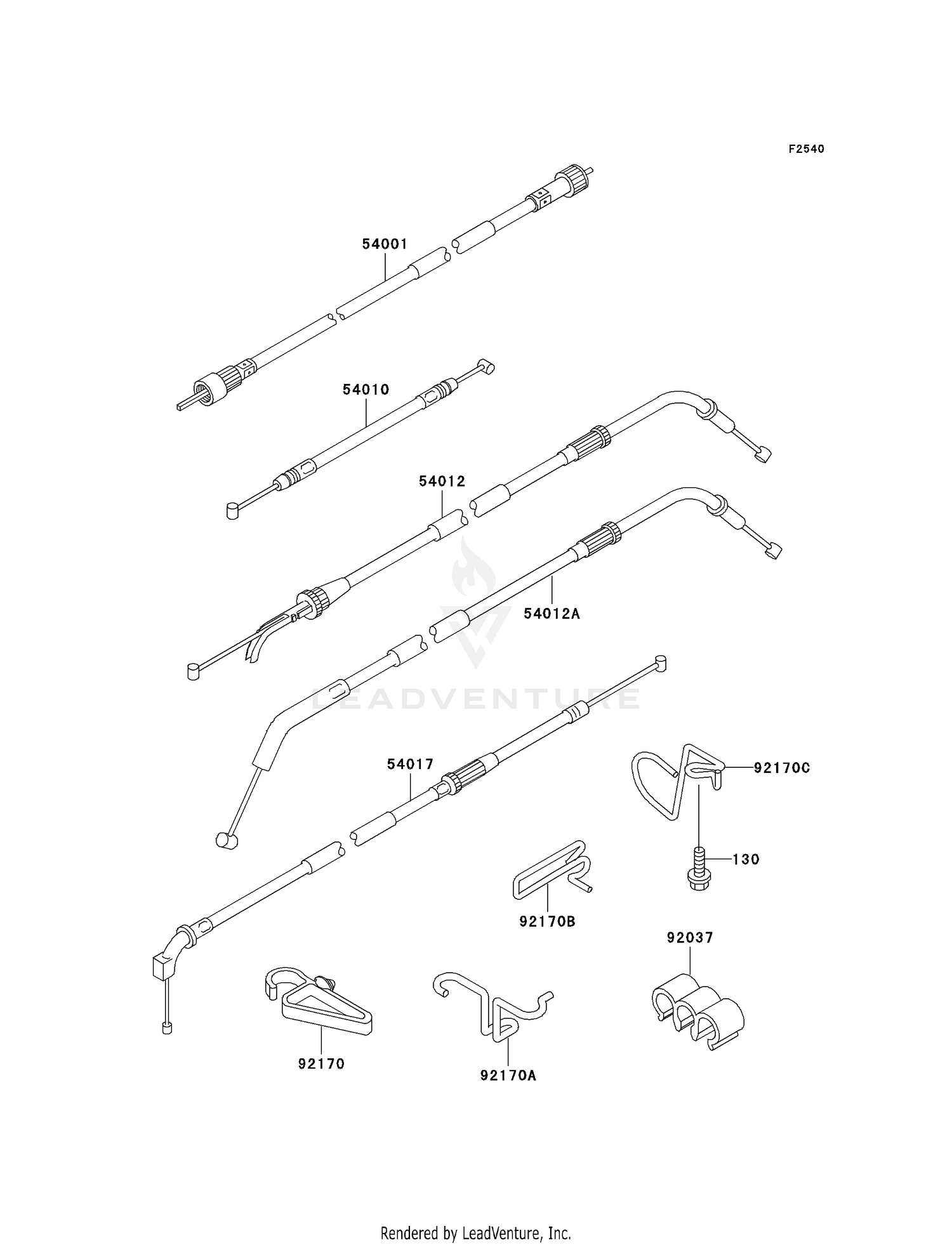 F2540

54001

54010

54012

54012A

LEADVENTURE

54017

92170C

130

92170B

92037

92170

92170A

Rendered by LeadVenture, Inc.