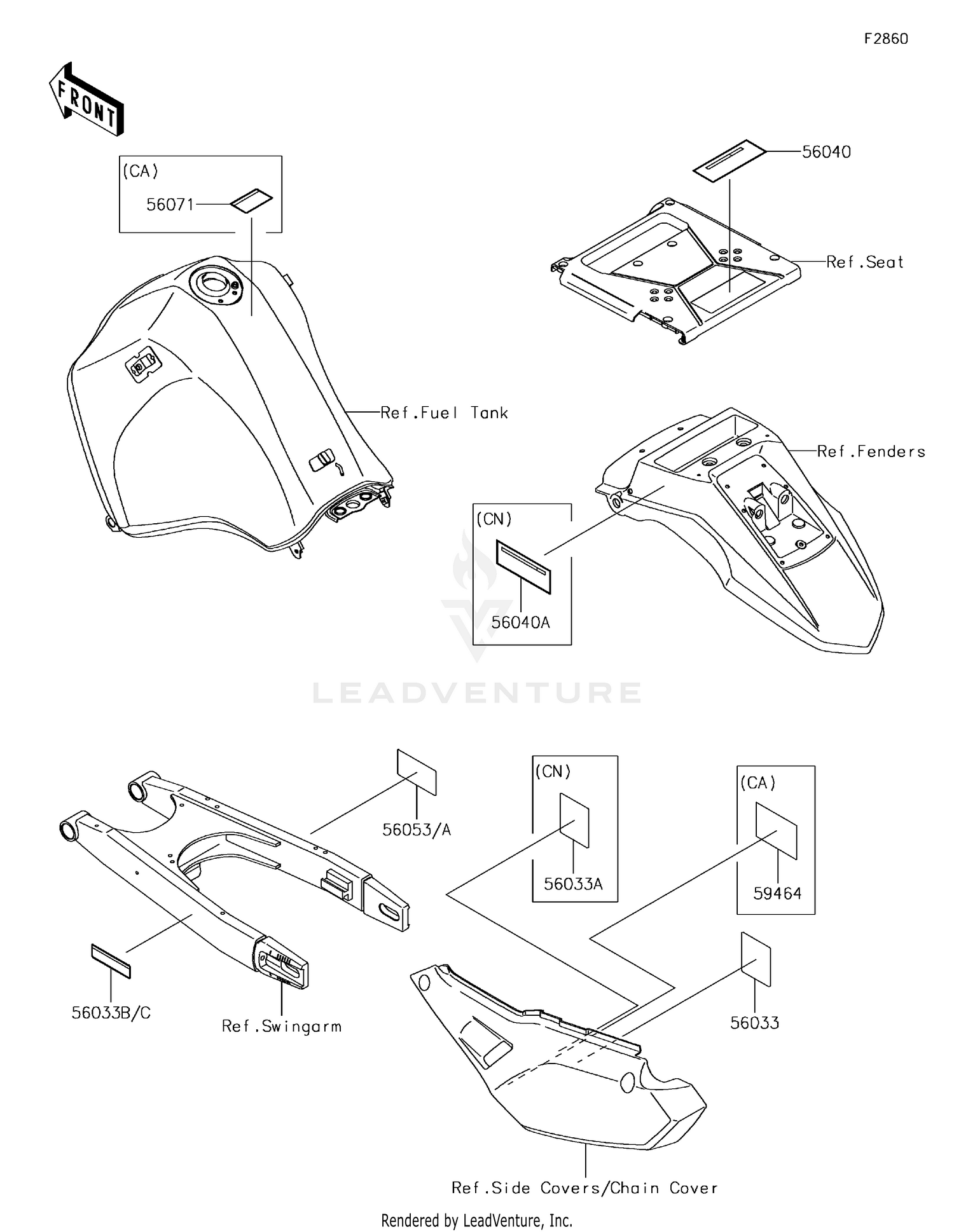 F2860

FRONT

(CA)
56071

56040

Ref.Seat

Ref.Fuel Tank

Ref.Fenders

(CN)
56040A

LEADVENTURE

56053/A

(CN)
56033A

(CA)
59464

56033B/C

Ref.Swingarm

56033

Ref.Side Covers/Chain Cover

Rendered by LeadVenture, Inc.