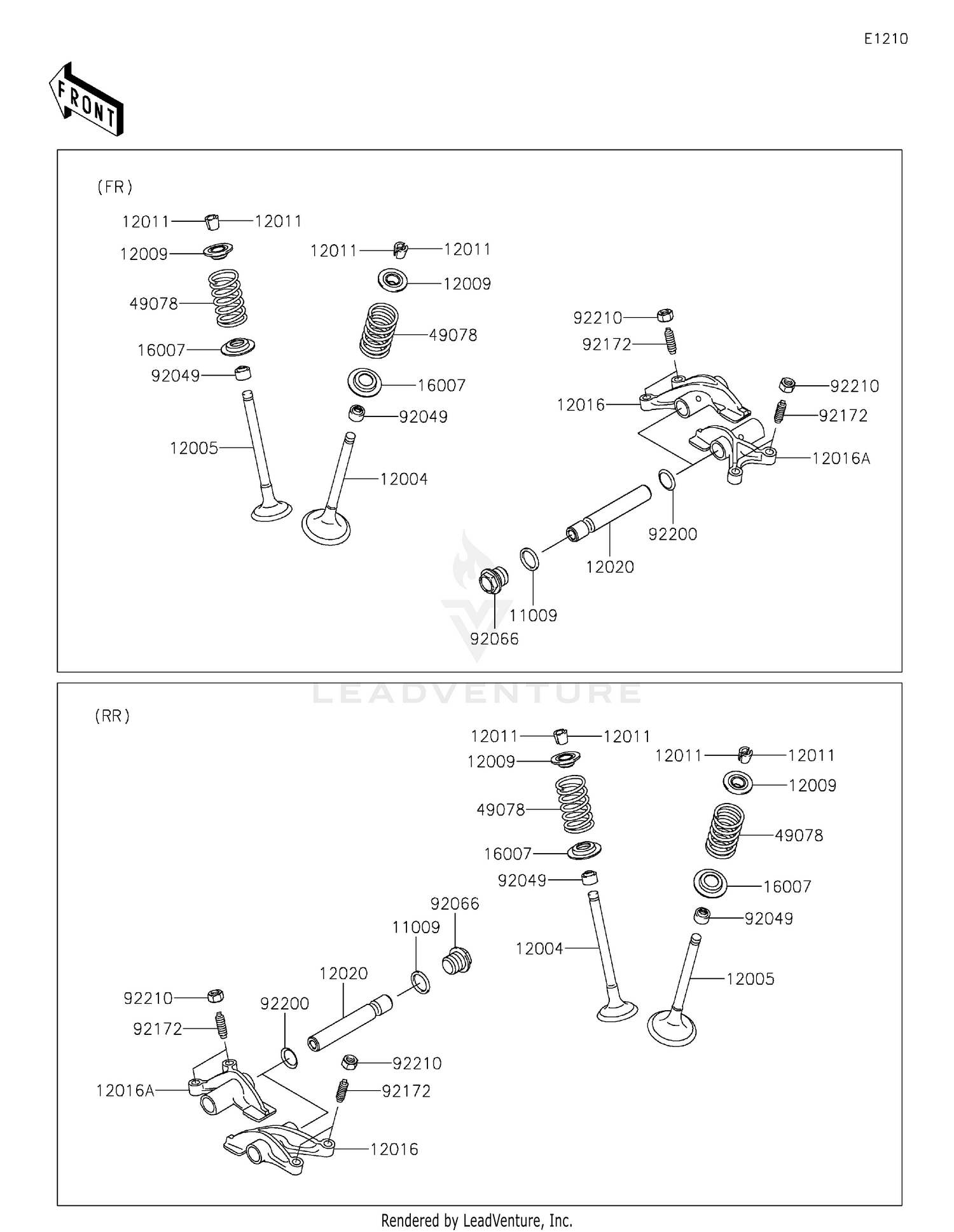 E1210

FRONT

(FR)

12011
12011
12009
49078
16007
92049
12005
12011
12011
12009
49078
16007
92049
12004
92210
92172
12016
92210
92172
12016A
92200
12020
11009
92066

LEADVENTURE

(RR)

12011
12011
12009
49078
16007
92049
12004
12011
12011
12009
49078
16007
92049
12005
92066
11009
12020
92200
92210
92172
12016A
92210
92172
12016

Rendered by LeadVenture, Inc.