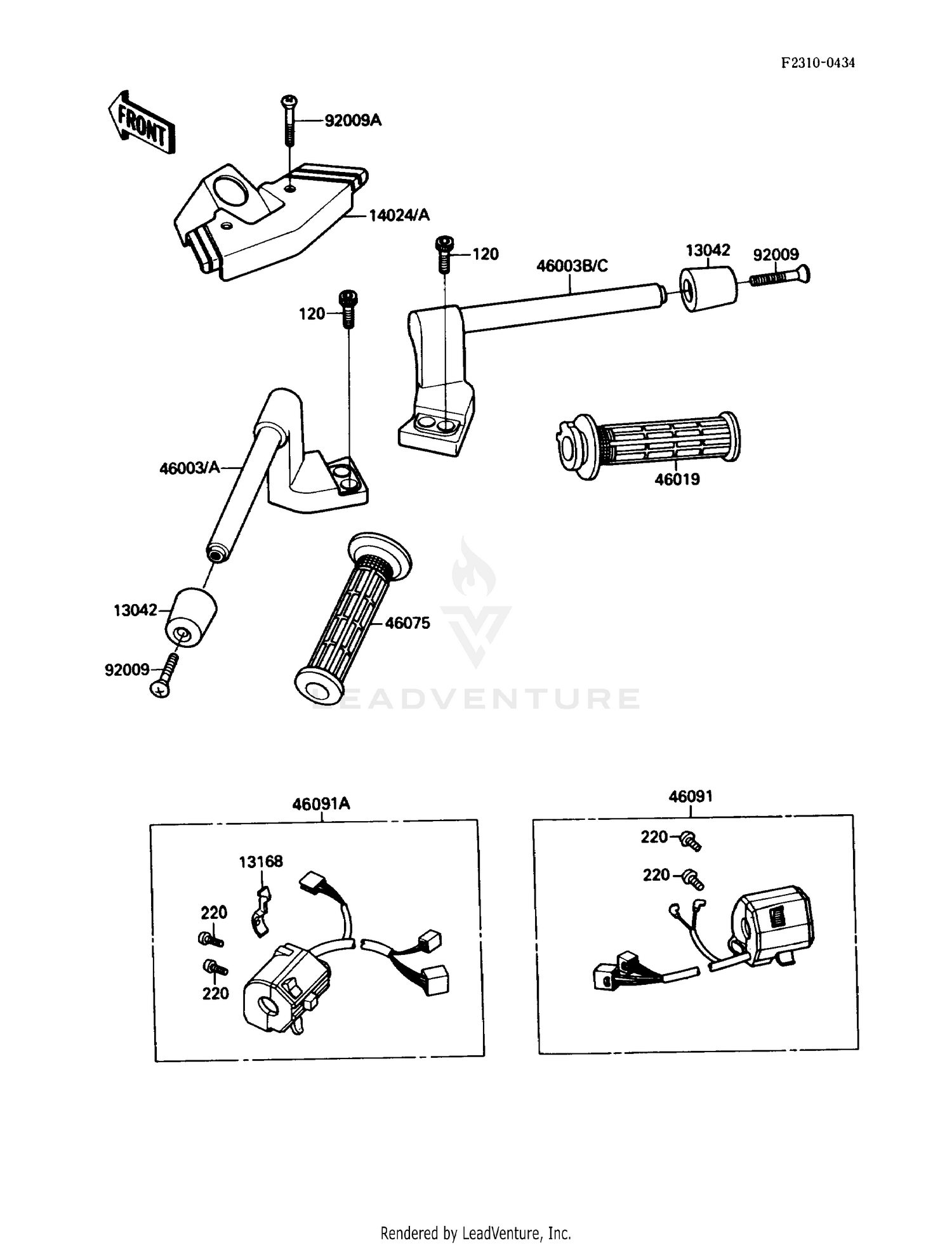 F2310-0434

FRONT

92009A

14024/A

120

46003B/C

13042

92009

120

46003/A

46019

13042

46075

92009

LEADVENTURE

46091A

13168

220

220

46091

220

220

Rendered by LeadVenture, Inc.