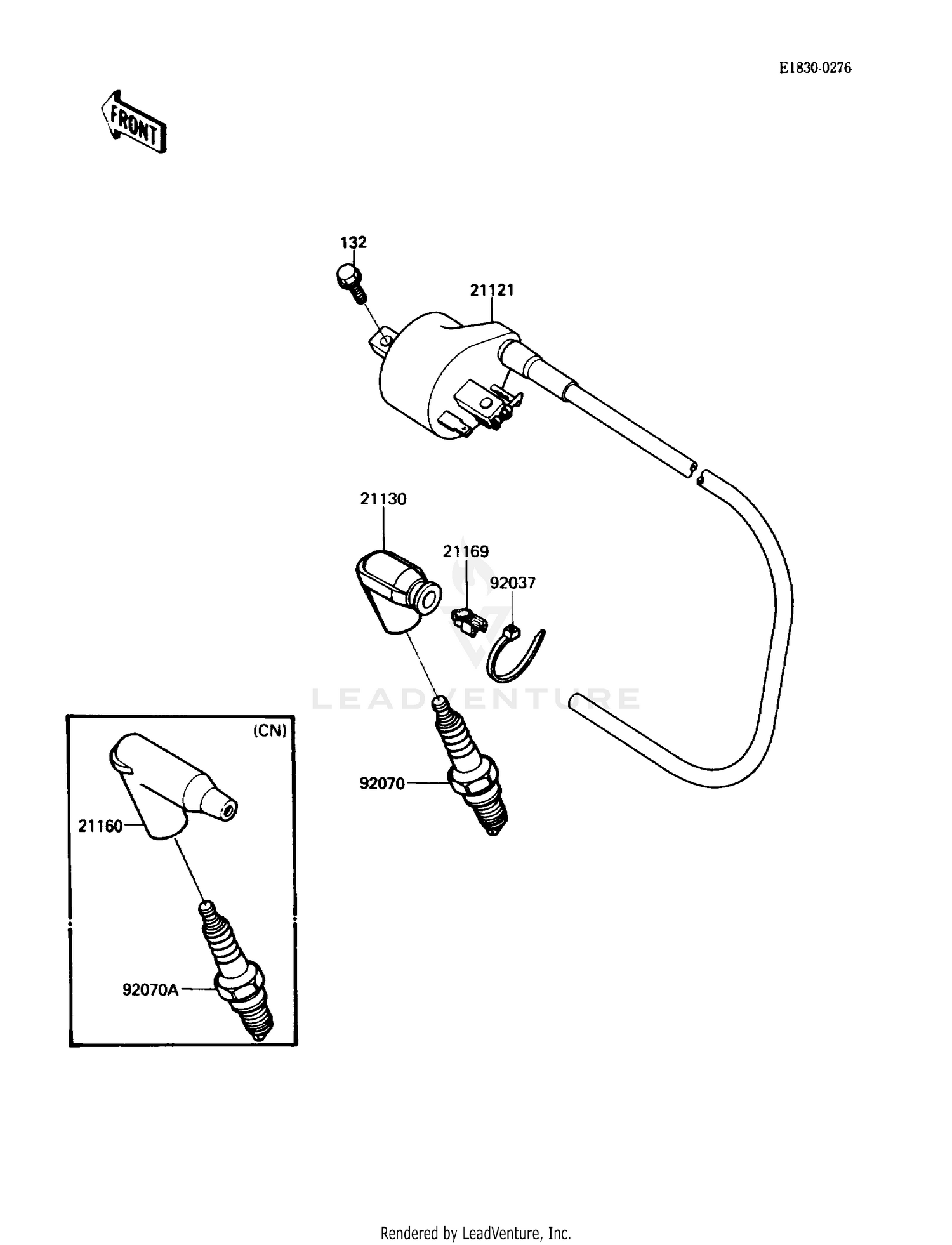 E1830-0276

FRONT

132

21121

21130

21169

92037

LEADVENTURE

(CN)

21160

92070

92070A

Rendered by LeadVenture, Inc.