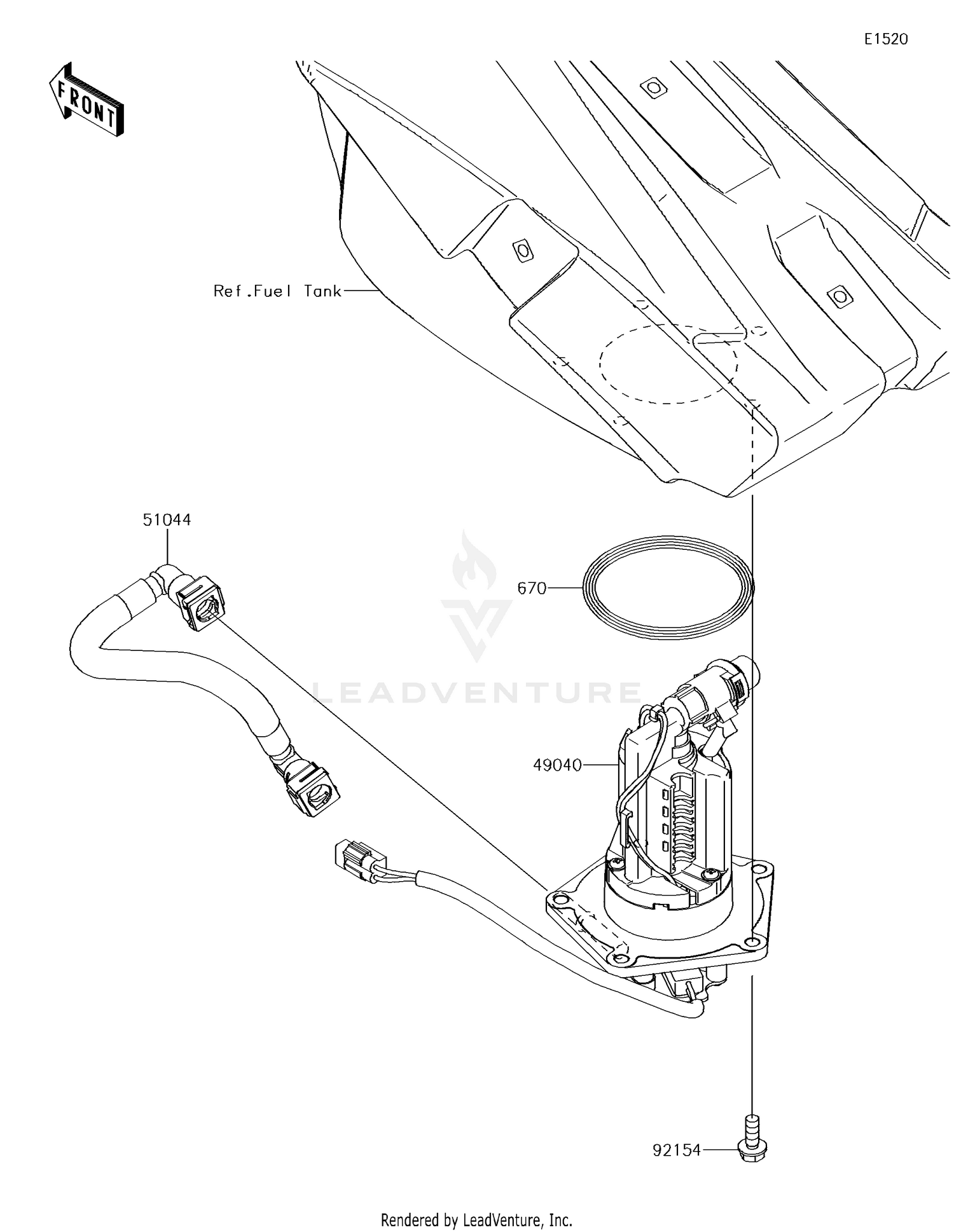 E1520

FRONT

Ref.Fuel Tank

51044

670

LEADVENTURE

49040

92154

Rendered by LeadVenture, Inc.