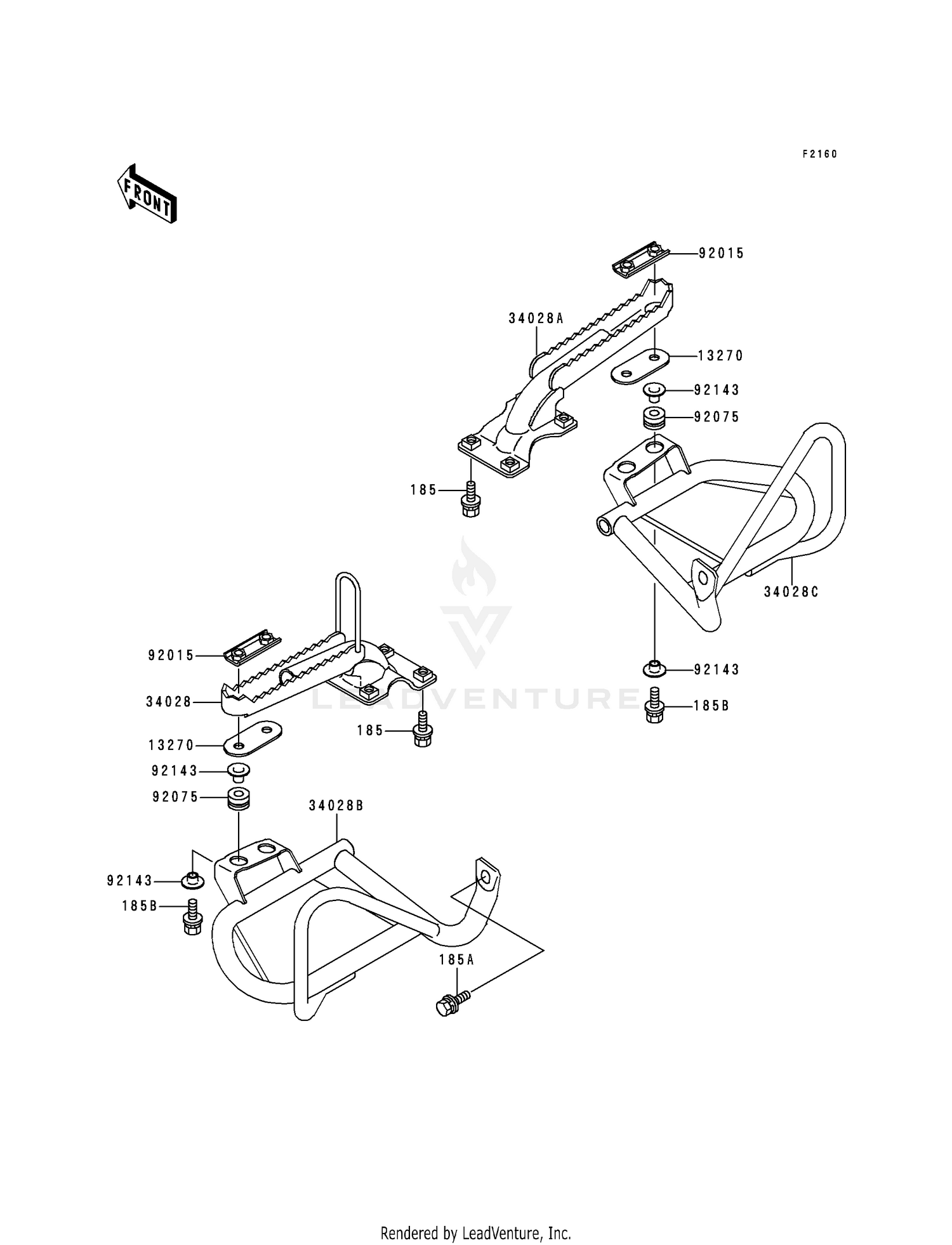 F2160

FRONT

92015
34028A
13270
92143
92075
185
34028C
92143
185B

92015
34028
13270
185
92143
92075
34028B
92143
185B
185A

LEADVENTURE

Rendered by LeadVenture, Inc.