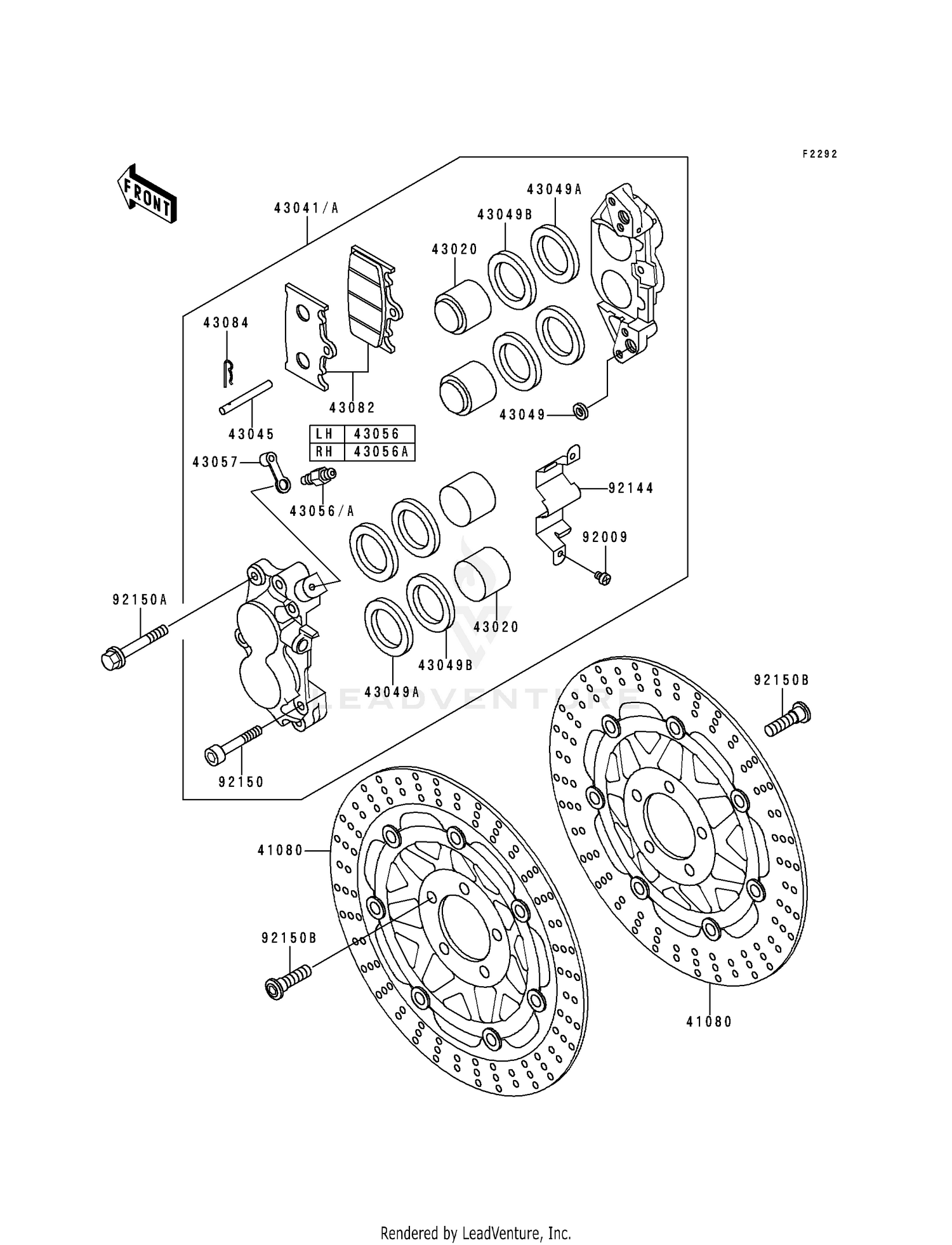 F2292

FRONT

43041/A

43049A

43049B

43020

43084

43082

43045

43049

| LH | 43056 |
|---|---|
| RH | 43056A |

43057

43056/A

92144

92009

92150A

43020

43049B

43049A

LEADVENTURE

92150B

92150

41080

92150B

41080

Rendered by LeadVenture, Inc.