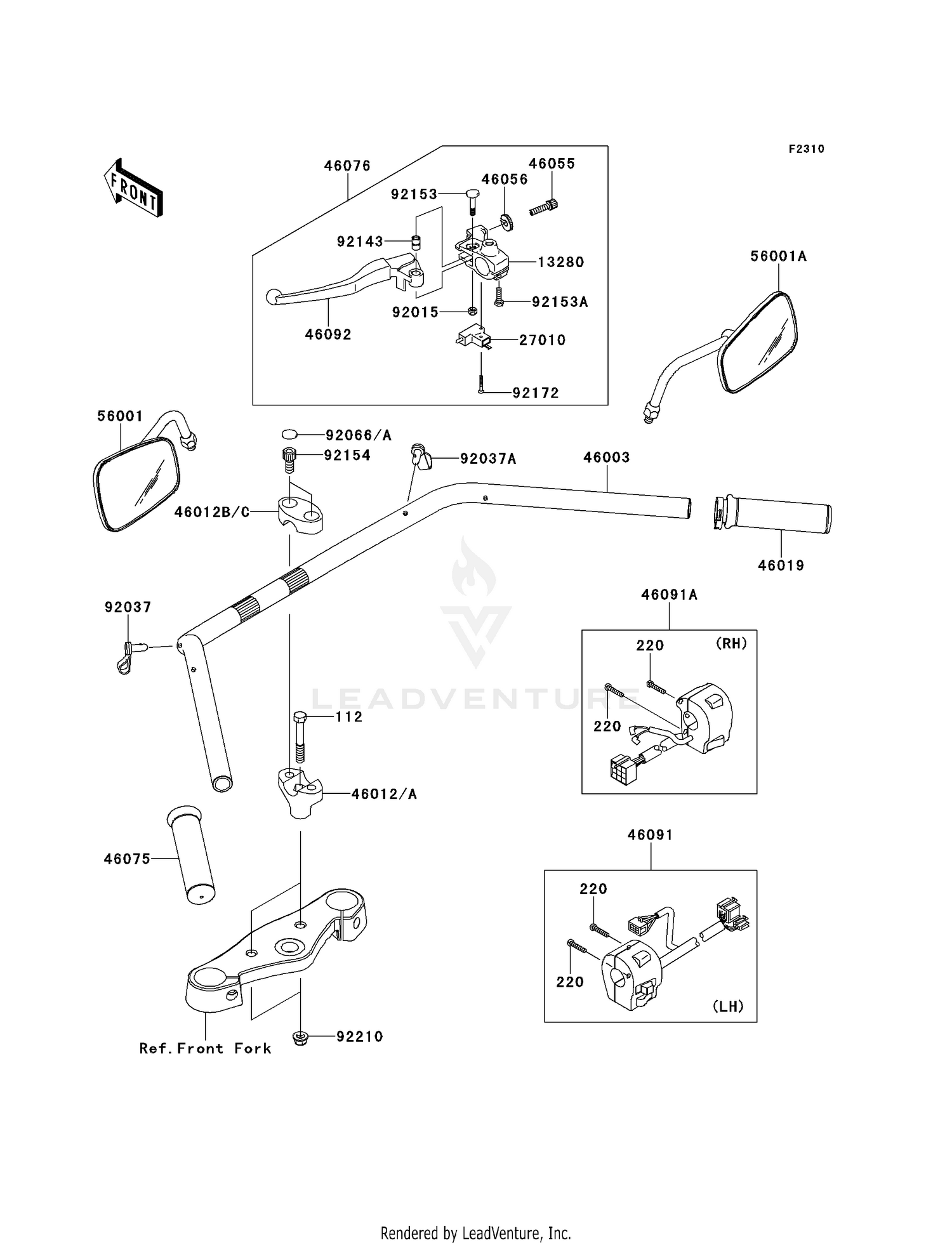 F2310

FRONT

46076
46055
46056
92153
92143
13280
92153A
92015
46092
27010
92172

56001A

56001
92066/A
92154
92037A
46003
46012B/C
46019

92037

46091A
(RH)
220
220

LEADVENTURE

112
46012/A

46075

46091
220
220
(LH)

92210
Ref.Front Fork

Rendered by LeadVenture, Inc.