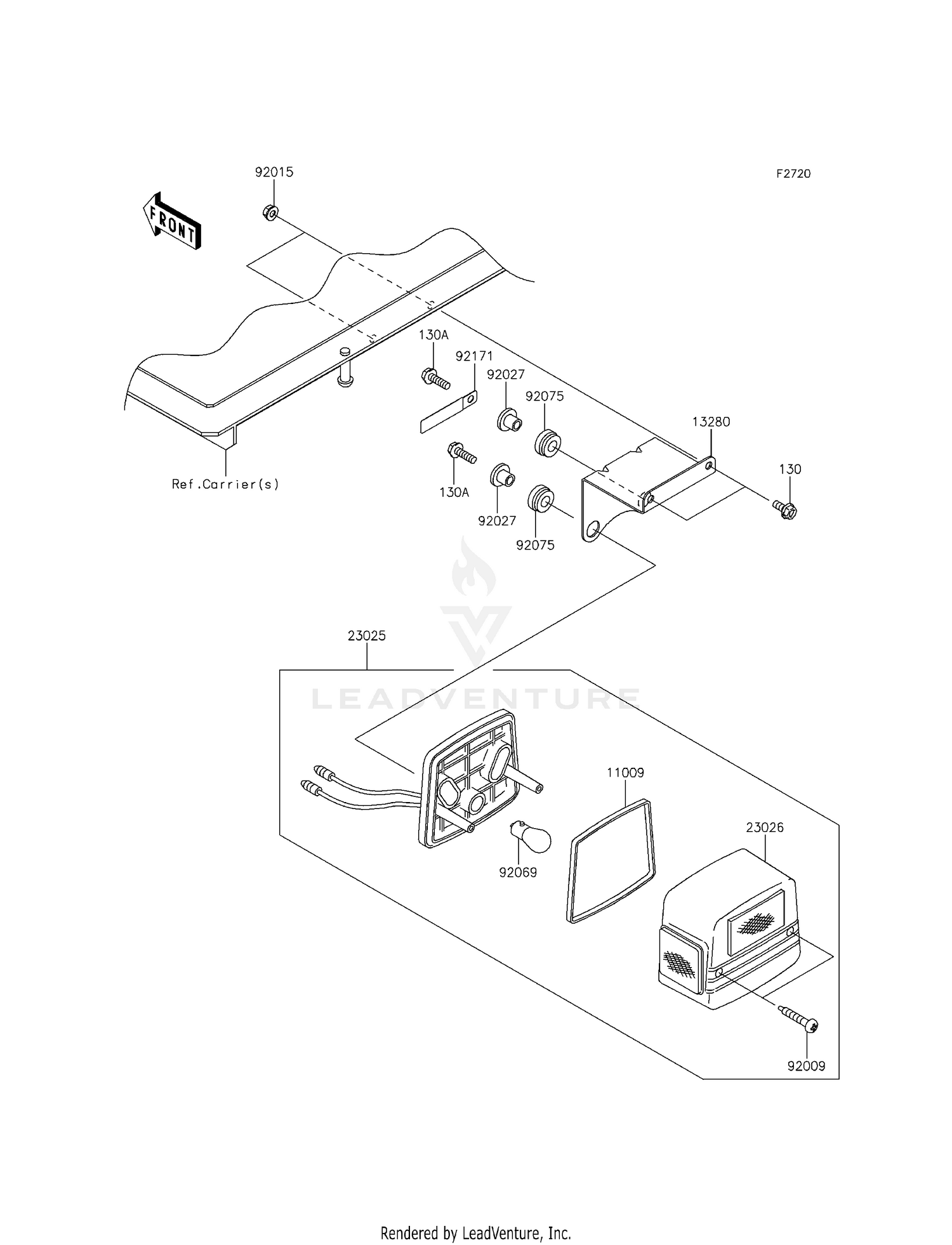 92015

F2720

FRONT

130A

92171

92027

92075

13280

130

Ref.Carrier(s)

130A

92027

92075

LEADVENTURE

23025

11009

23026

92069

92009

Rendered by LeadVenture, Inc.