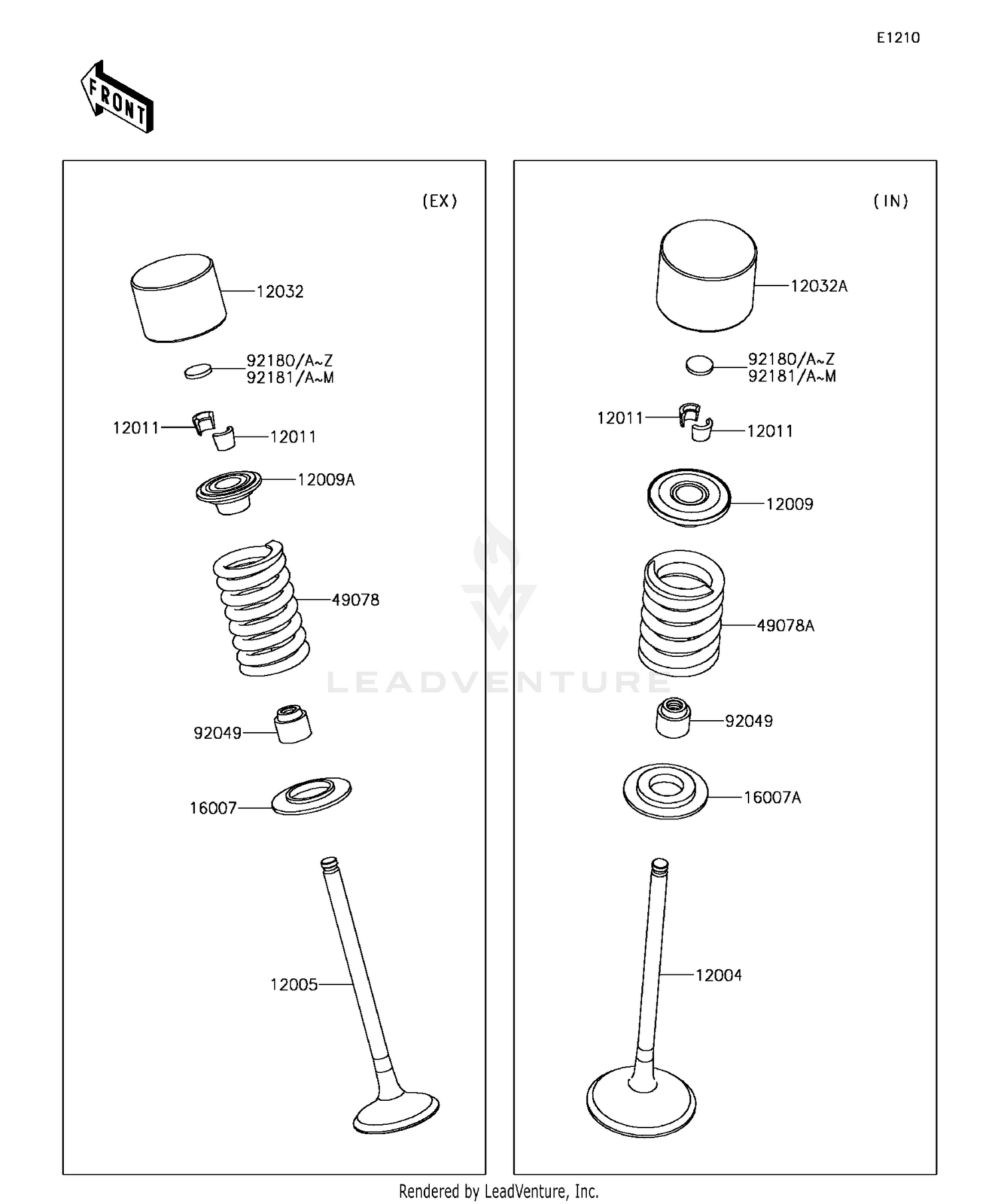 E1210

FRONT

(EX)

12032

92180/A~Z
92181/A~M

12011

12011

12009A

49078

92049

16007

12005

(IN)

12032A

92180/A~Z
92181/A~M

12011

12011

12009

49078A

92049

16007A

12004

LEADVENTURE

Rendered by LeadVenture, Inc.