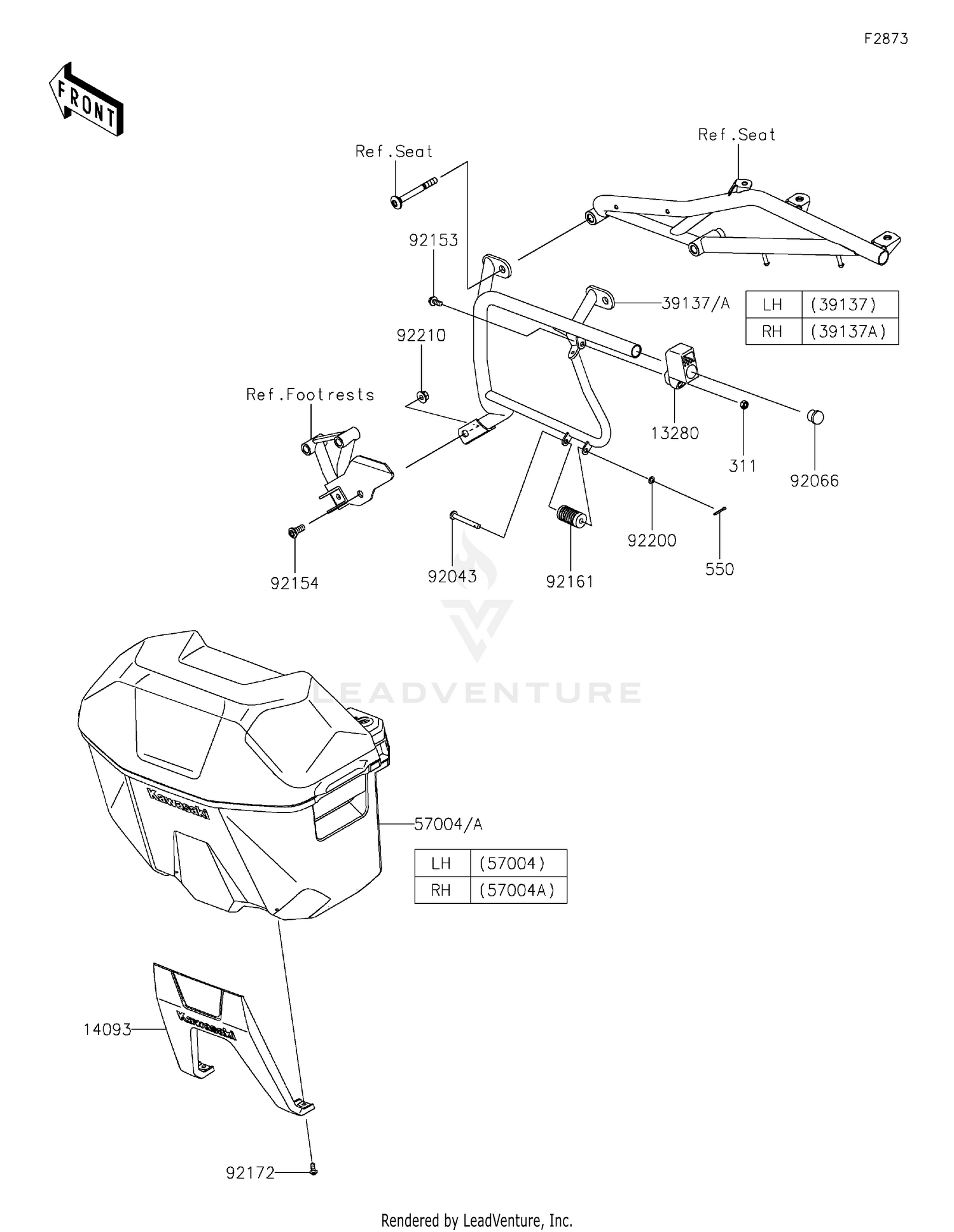 F2873

FRONT

Ref.Seat

Ref.Seat

92153

39137/A

| LH | (39137) |
|---|---|
| RH | (39137A) |

92210

Ref.Footrests

13280

311

92066

92200

550

92154

92043

92161

LEADVENTURE

Kawasaki

57004/A

| LH | (57004) |
|---|---|
| RH | (57004A) |

Kawasaki

14093

92172

Rendered by LeadVenture, Inc.