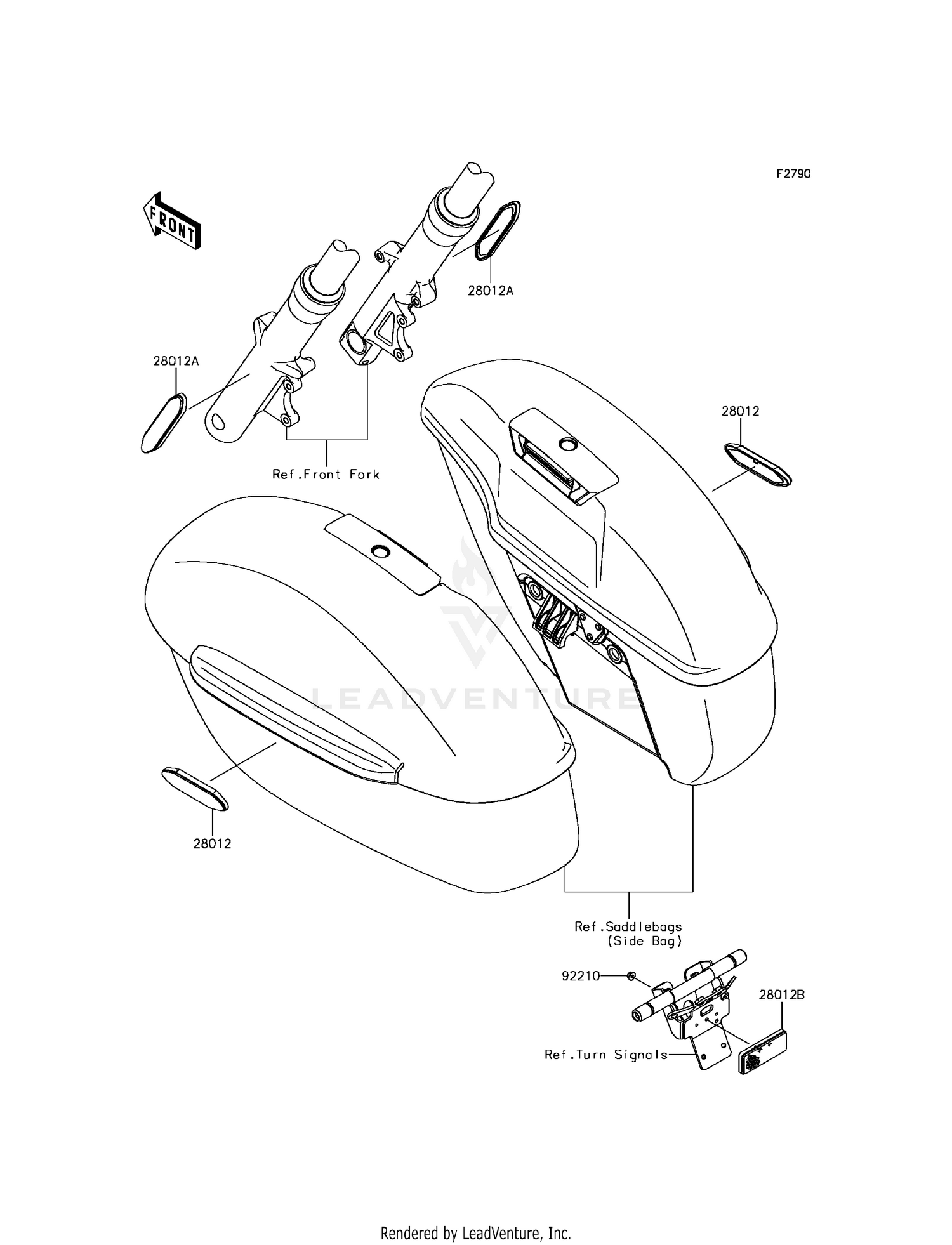 F2790

FRONT

28012A

28012A

Ref.Front Fork

28012

LEADVENTURE

28012

Ref.Saddlebags
(Side Bag)

92210

28012B

Ref.Turn Signals

Rendered by LeadVenture, Inc.