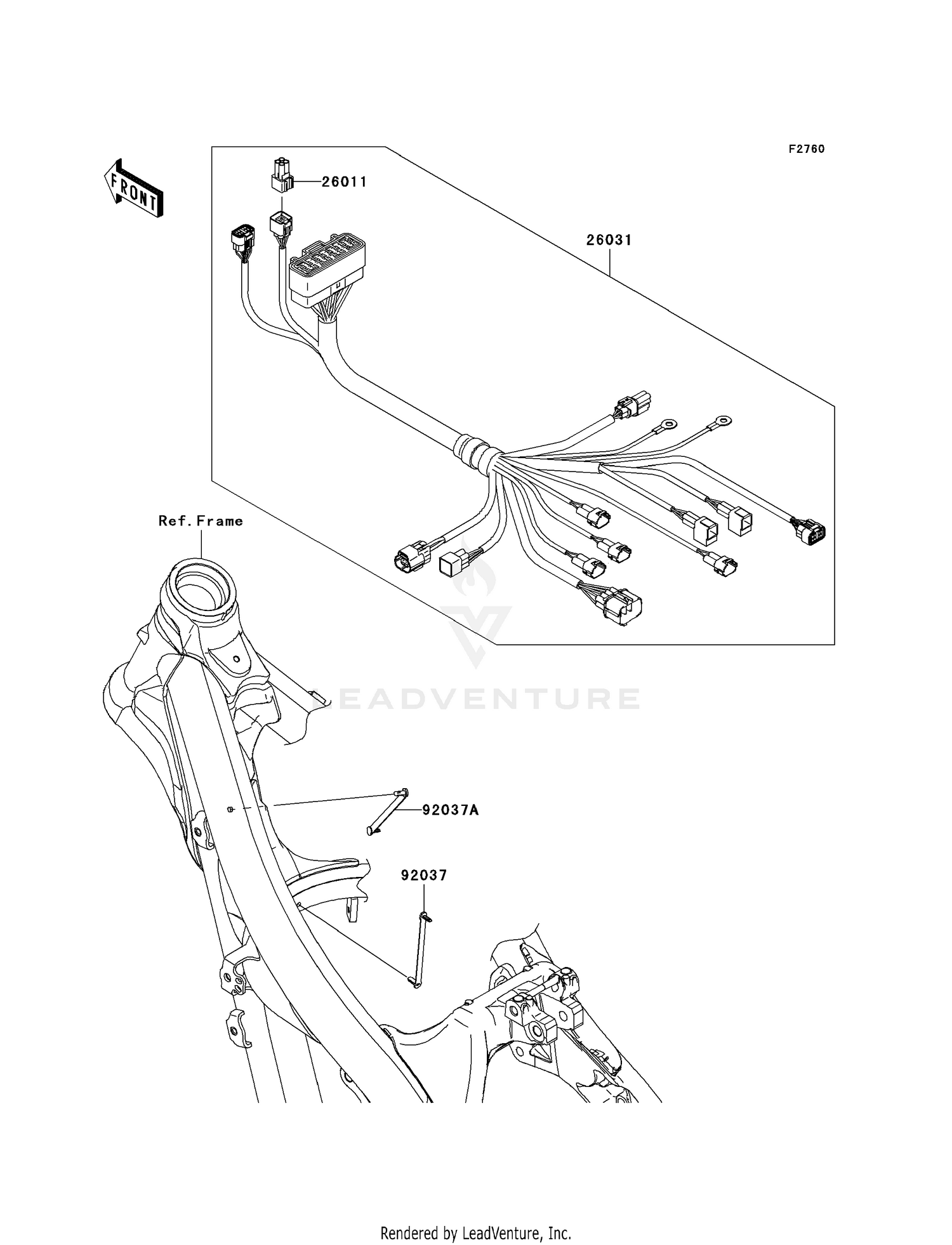 F2760

FRONT

26011

26031

Ref.Frame

LEADVENTURE

92037A

92037

Rendered by LeadVenture, Inc.