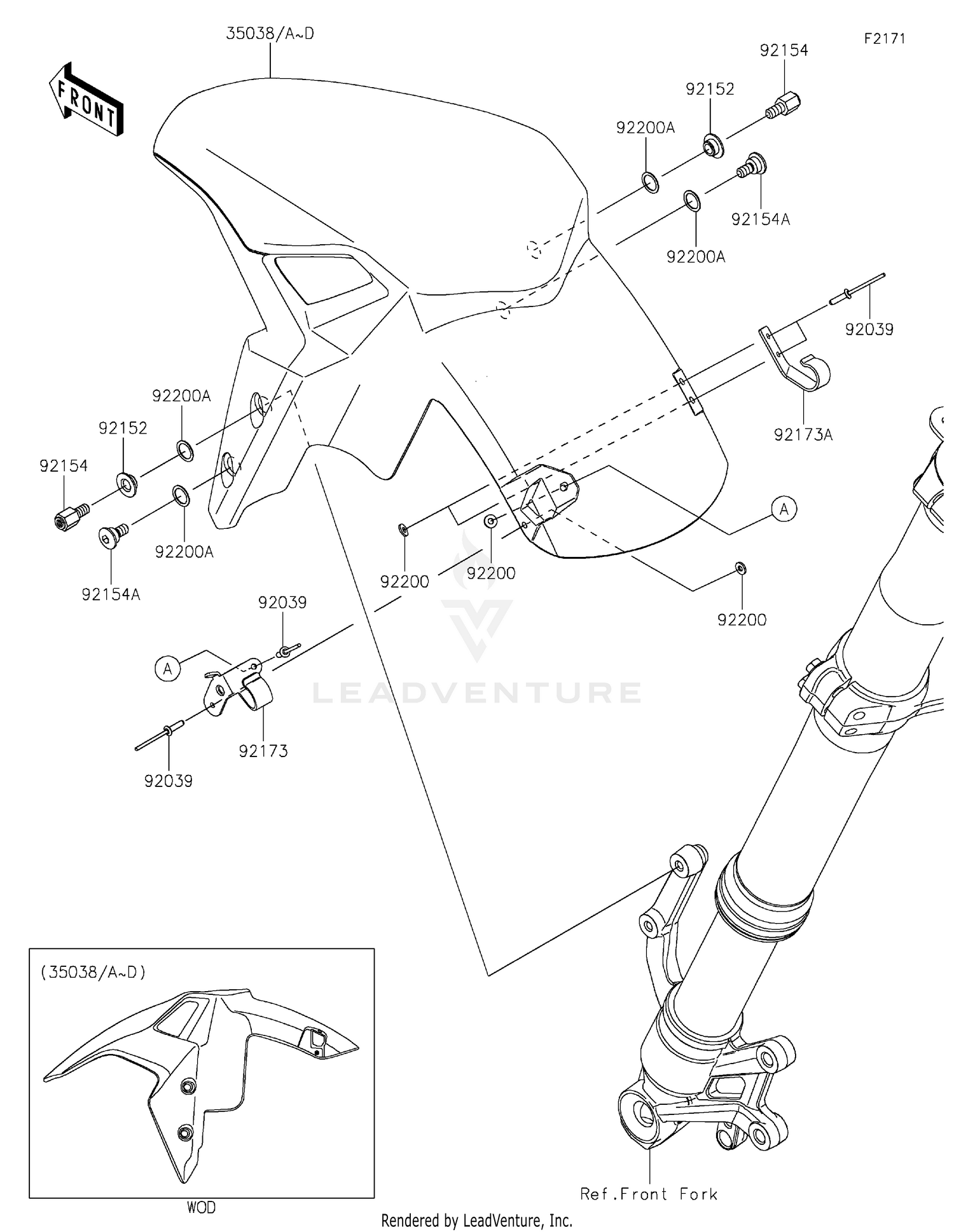 35038/A~D

F2171

FRONT

92154

92152

92200A

92154A

92200A

92039

92173A

92200A

92152

92154

92200A

92154A

A

92200

92200

92200

92039

A

92173

92039

LEADVENTURE

(35038/A~D)

WOD

Ref.Front Fork

Rendered by LeadVenture, Inc.