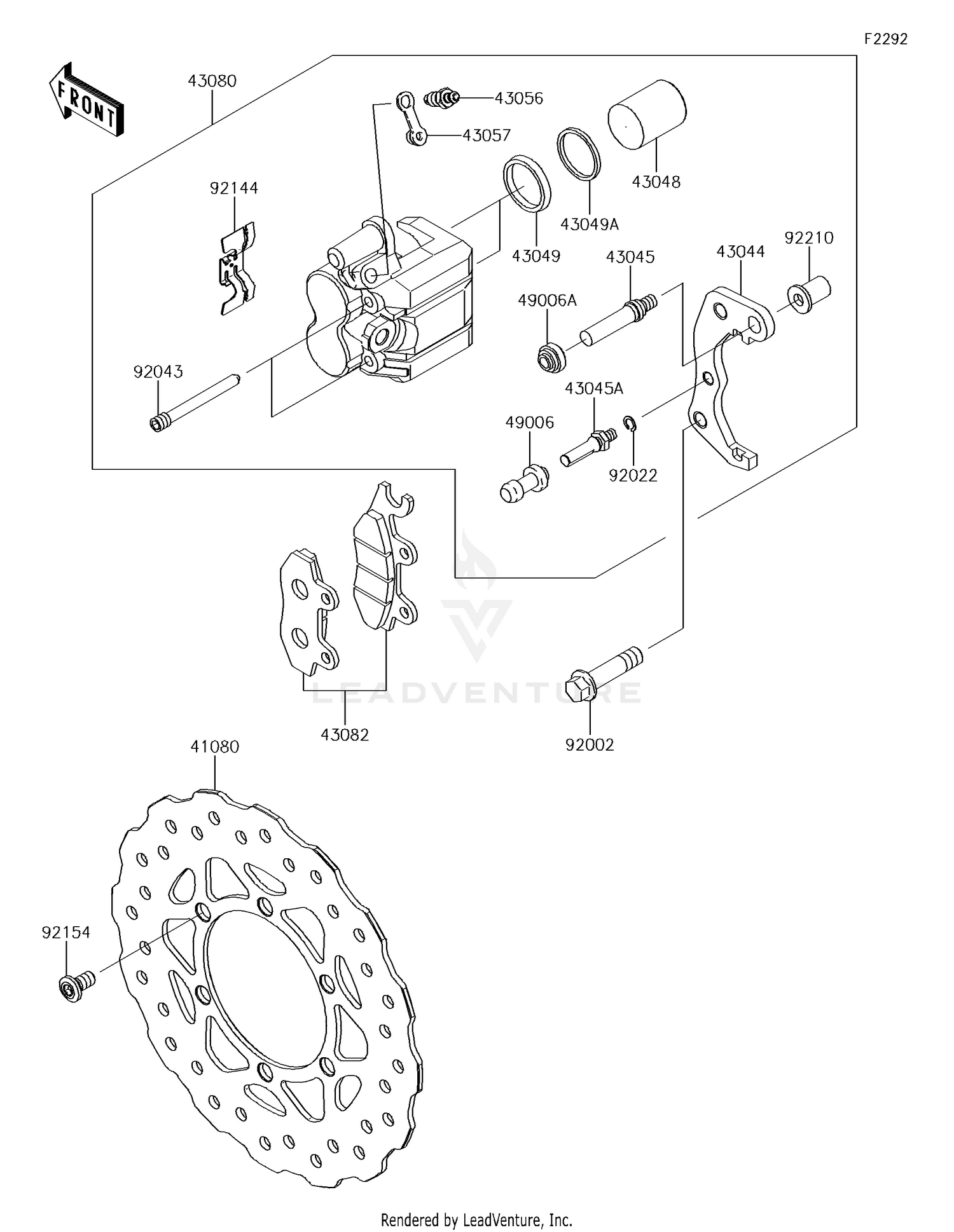 F2292

FRONT

43080

43056

43057

43048

92144

43049A

43049

43045

43044

92210

49006A

92043

43045A

49006

92022

LEADVENTURE

43082

92002

41080

92154

Rendered by LeadVenture, Inc.