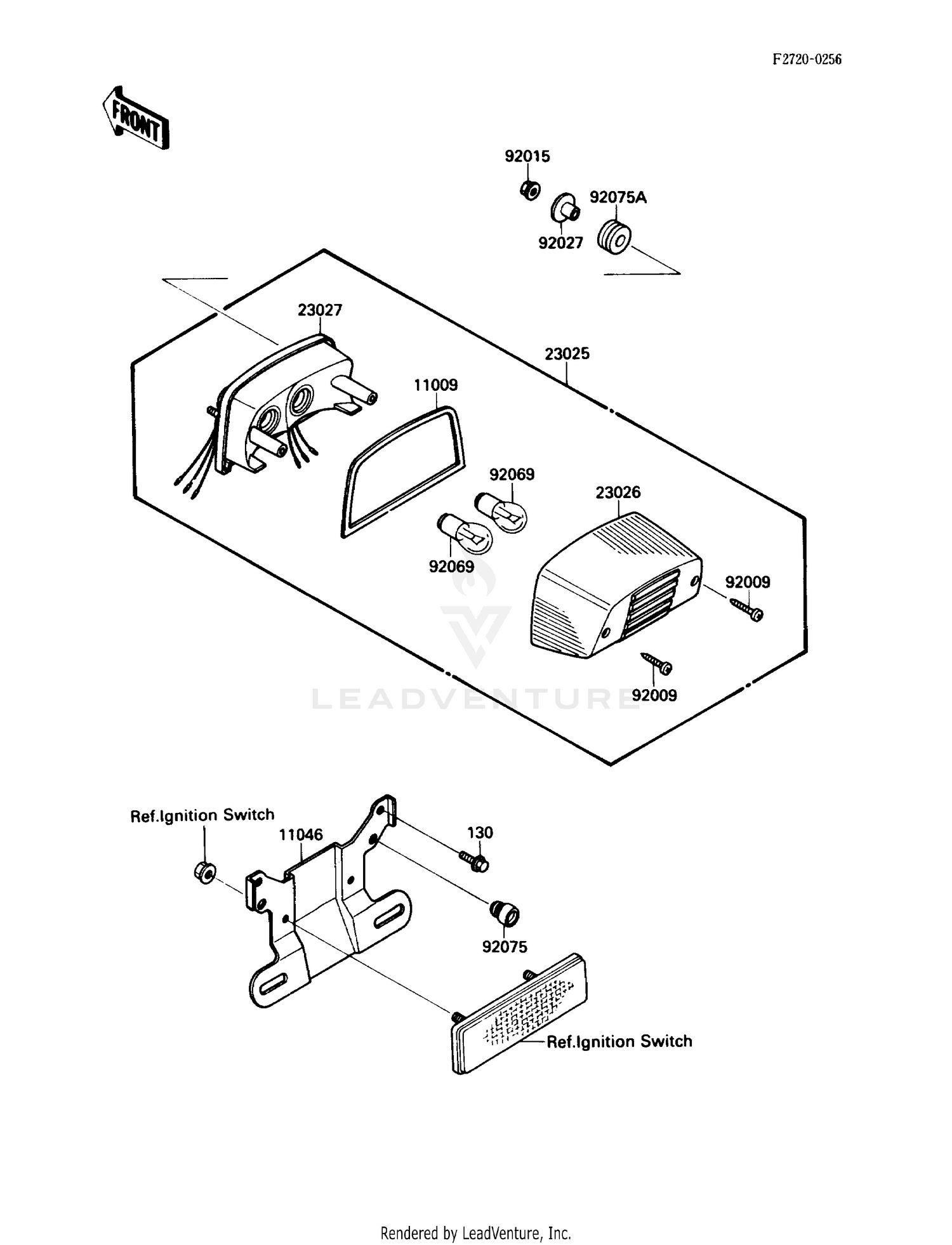 F2720-0256

FRONT

92015
92075A
92027
23027
23025
11009
92069
23026
92069
92009
92009

LEADVENTURE

Ref.Ignition Switch
11046
130
92075
Ref.Ignition Switch

Rendered by LeadVenture, Inc.