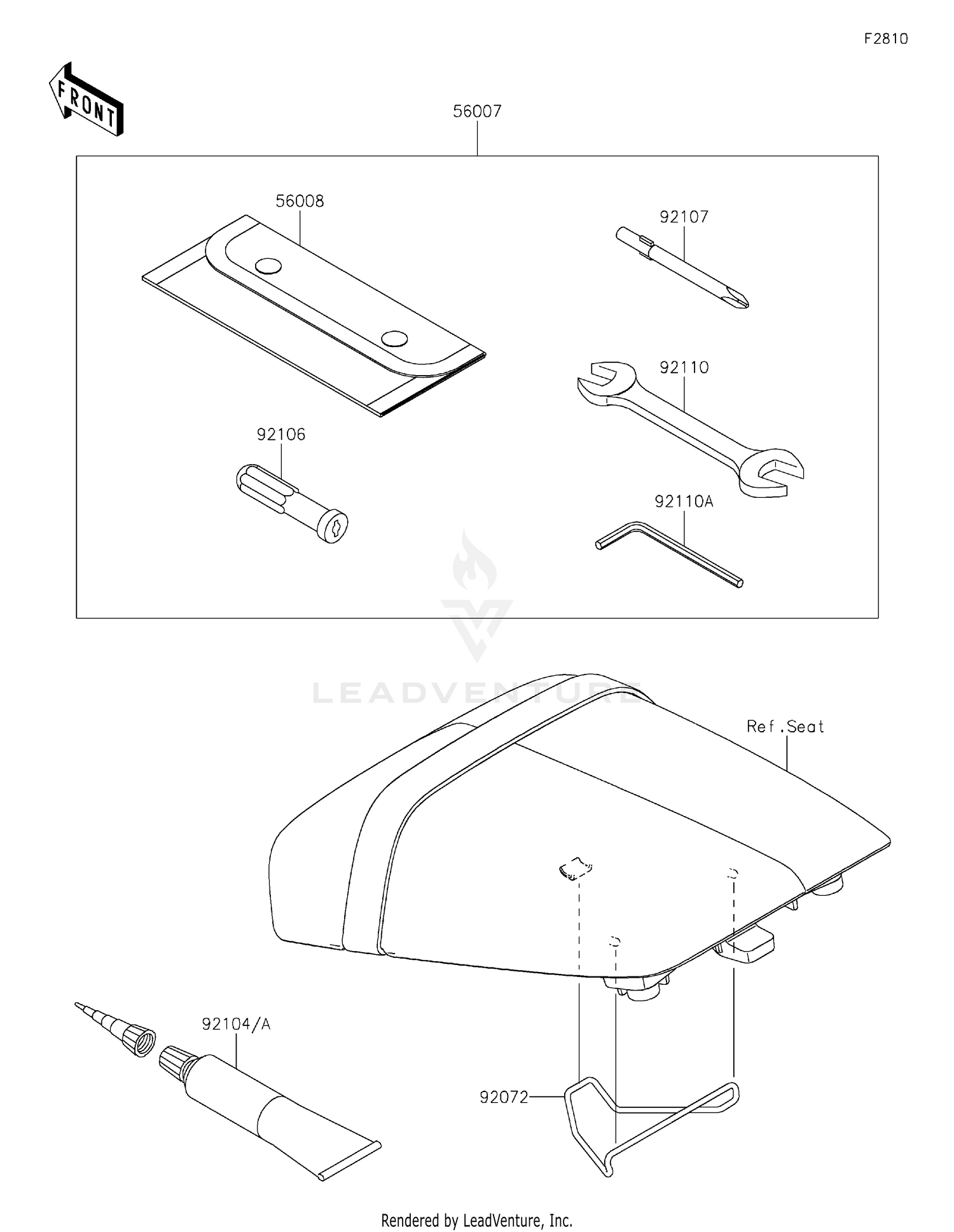 F2810

FRONT

56007

56008

92107

92110

92106

92110A

LEADVENTURE

Ref.Seat

92104/A

92072

Rendered by LeadVenture, Inc.