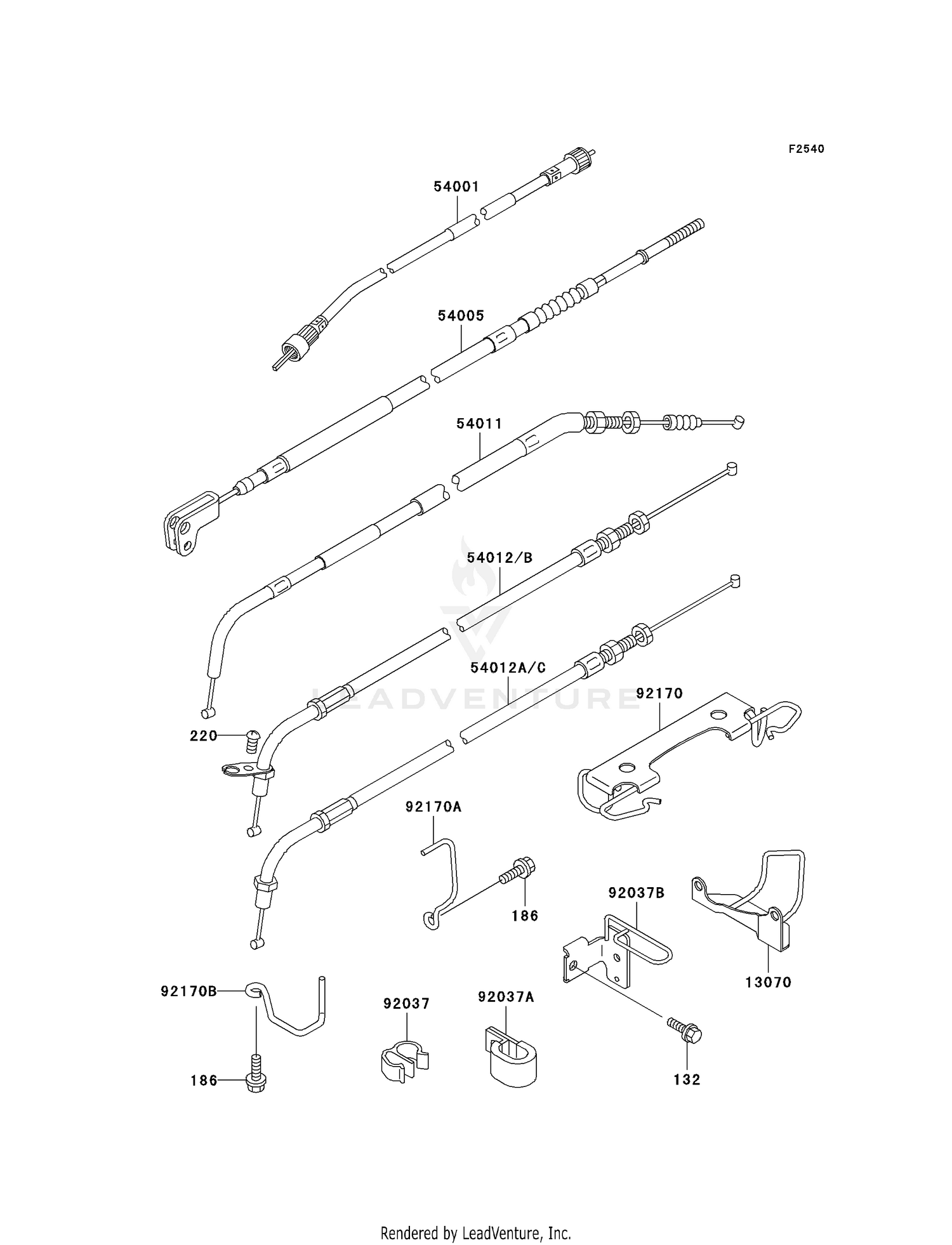 F2540

54001

54005

54011

54012/B

54012A/C

LEADVENTURE

92170

220

92170A

186

92037B

13070

92170B

92037

92037A

186

132

Rendered by LeadVenture, Inc.