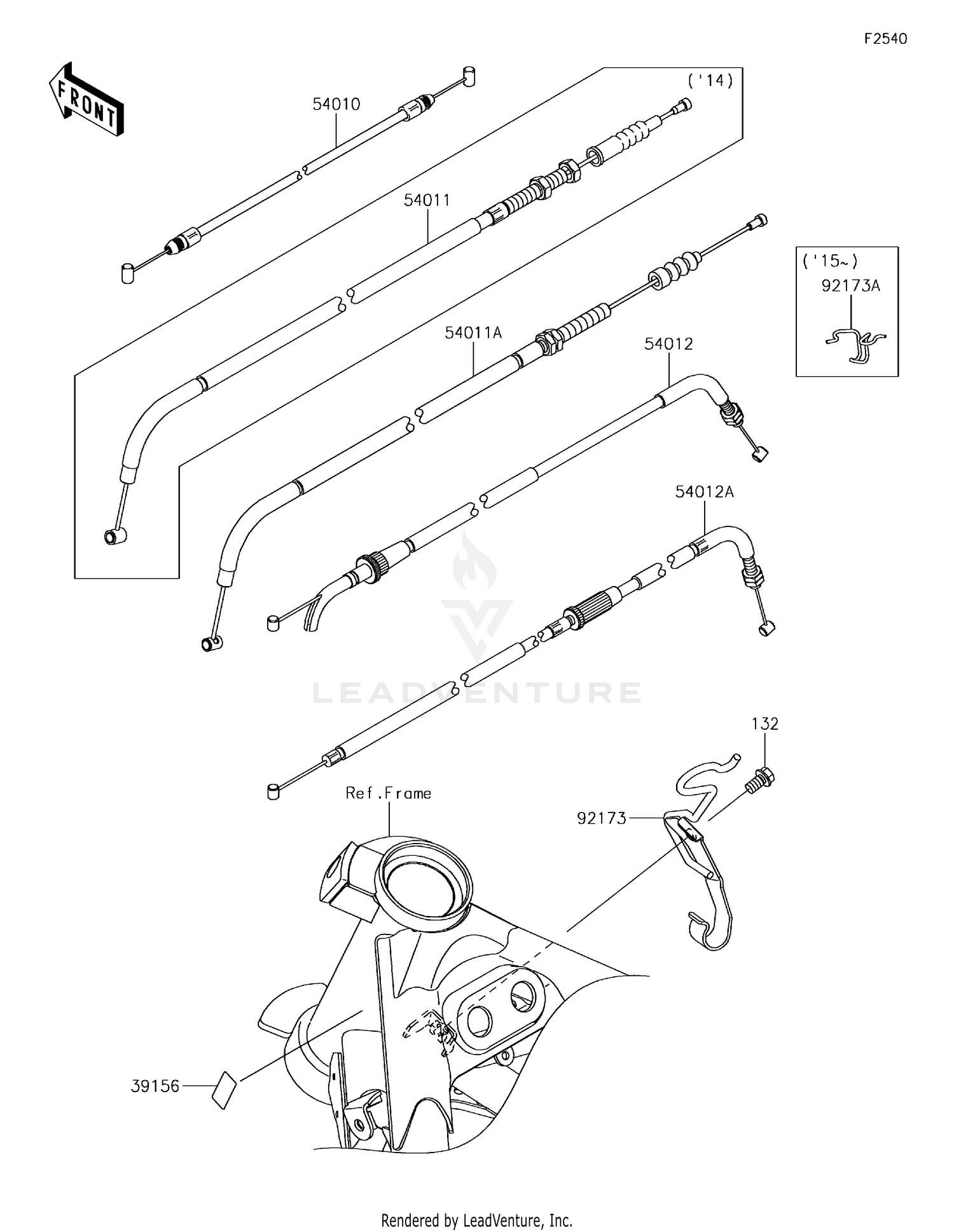 F2540

FRONT

54010

('14)

54011

('15~)
92173A

54011A

54012

54012A

LEADVENTURE

132

Ref.Frame

92173

39156

Rendered by LeadVenture, Inc.