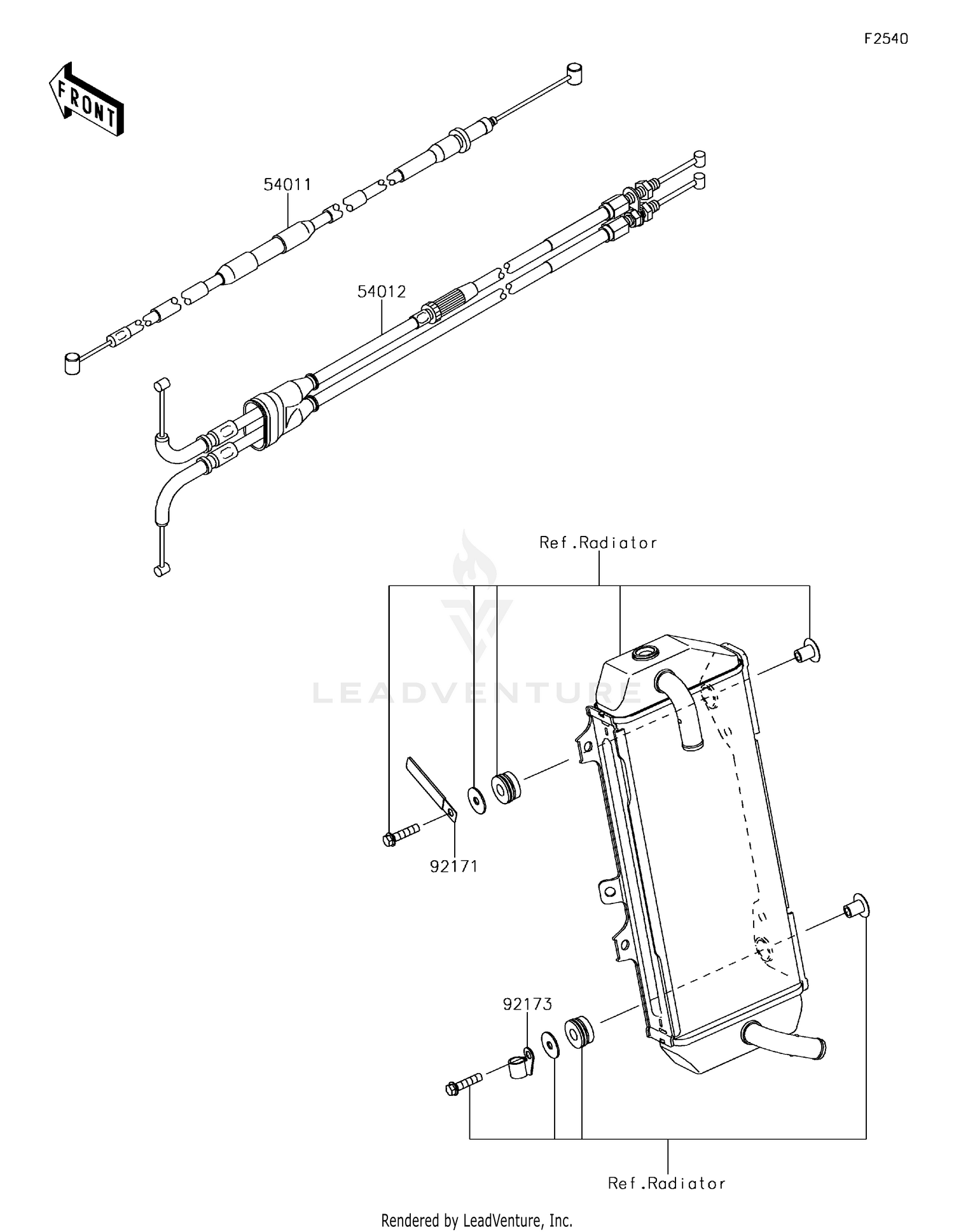 F2540

FRONT

54011

54012

Ref.Radiator

LEADVENTURE

92171

92173

Ref.Radiator

Rendered by LeadVenture, Inc.