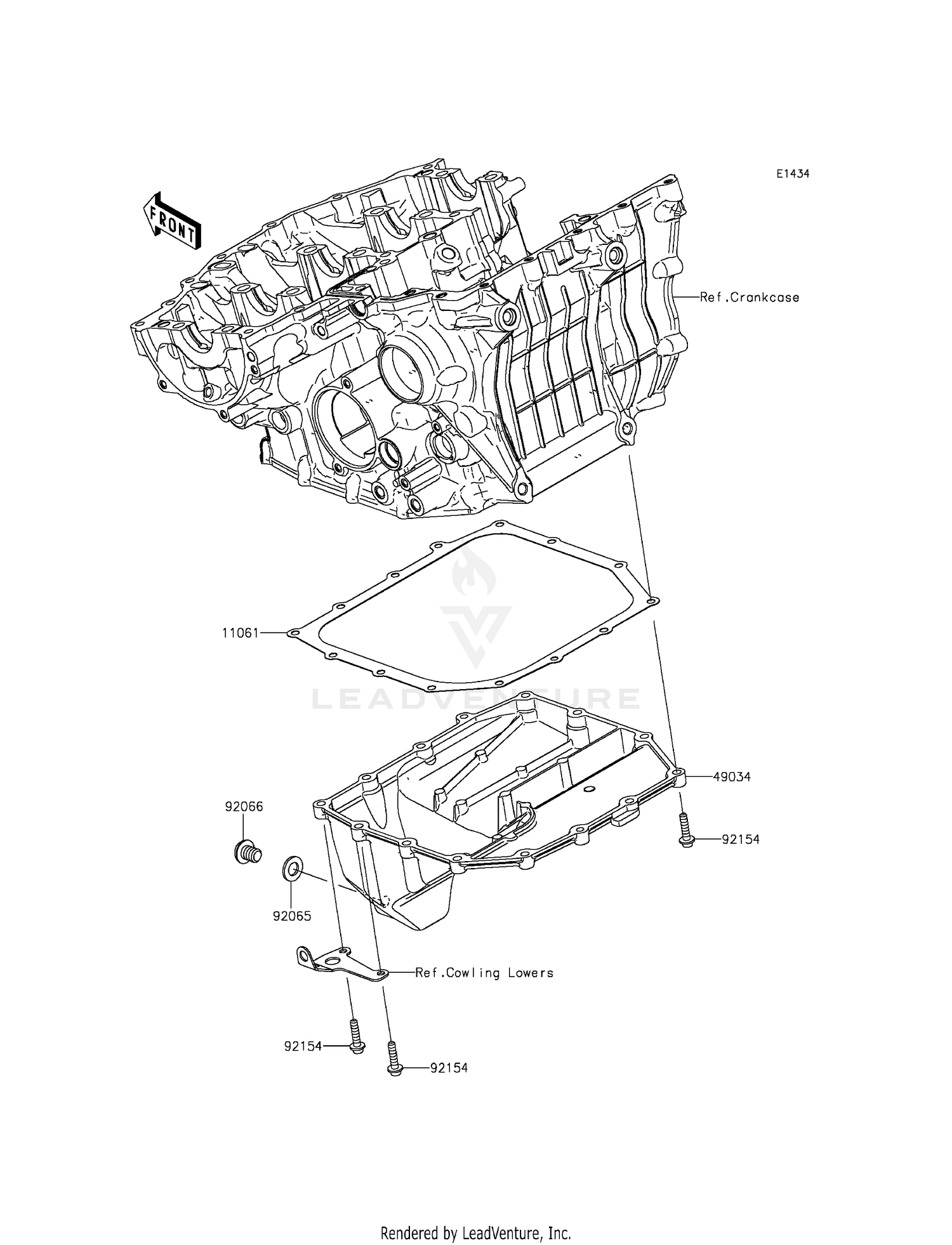 E1434

FRONT

Ref.Crankcase

11061

LEADVENTURE

49034

92066

92154

92065

Ref.Cowling Lowers

92154

92154

Rendered by LeadVenture, Inc.