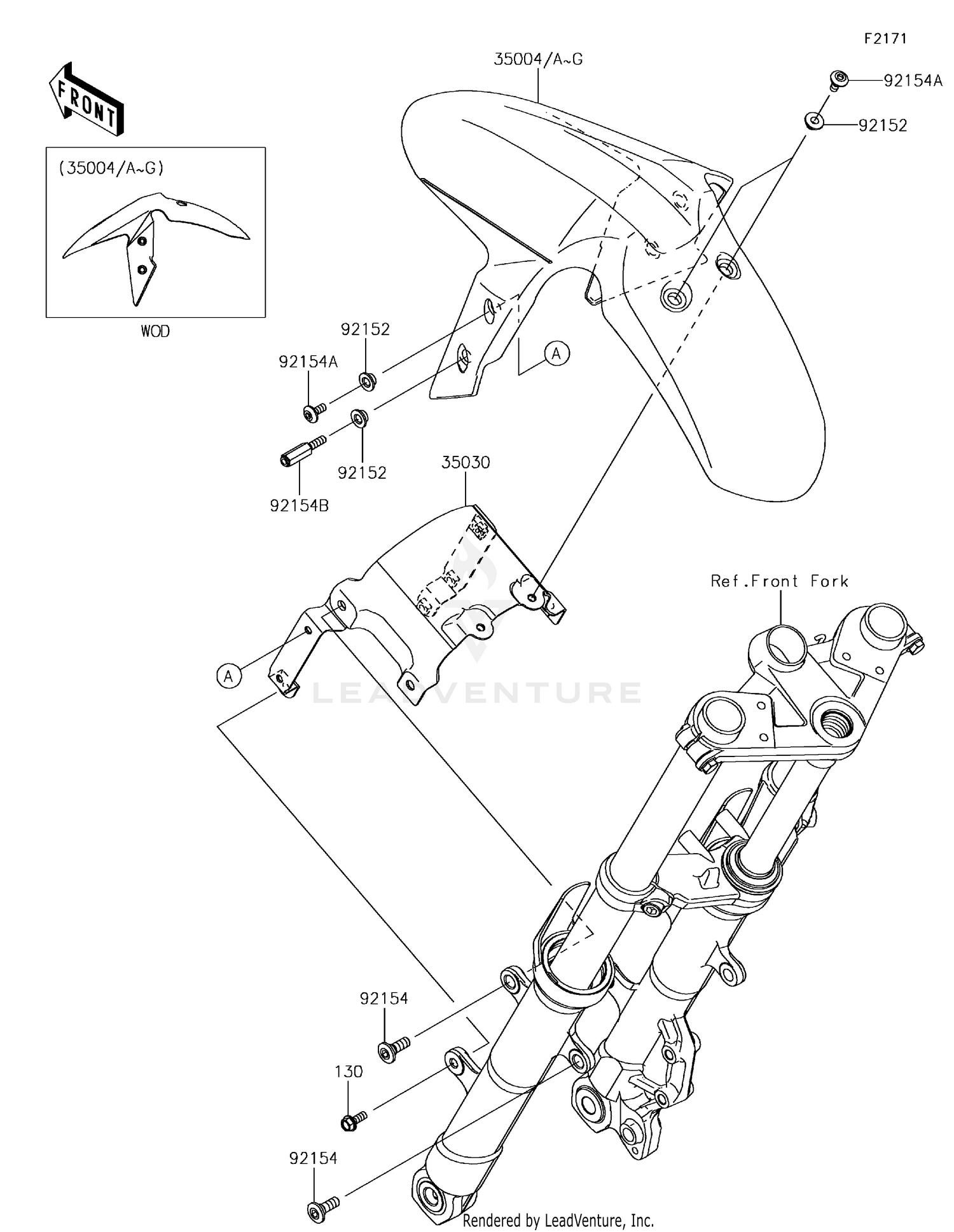 F2171

FRONT

35004/A~G

92154A

92152

(35004/A~G)

WOD

92152

92154A

A

92152

92154B

35030

Ref.Front Fork

A

LEADVENTURE

92154

130

92154

Rendered by LeadVenture, Inc.