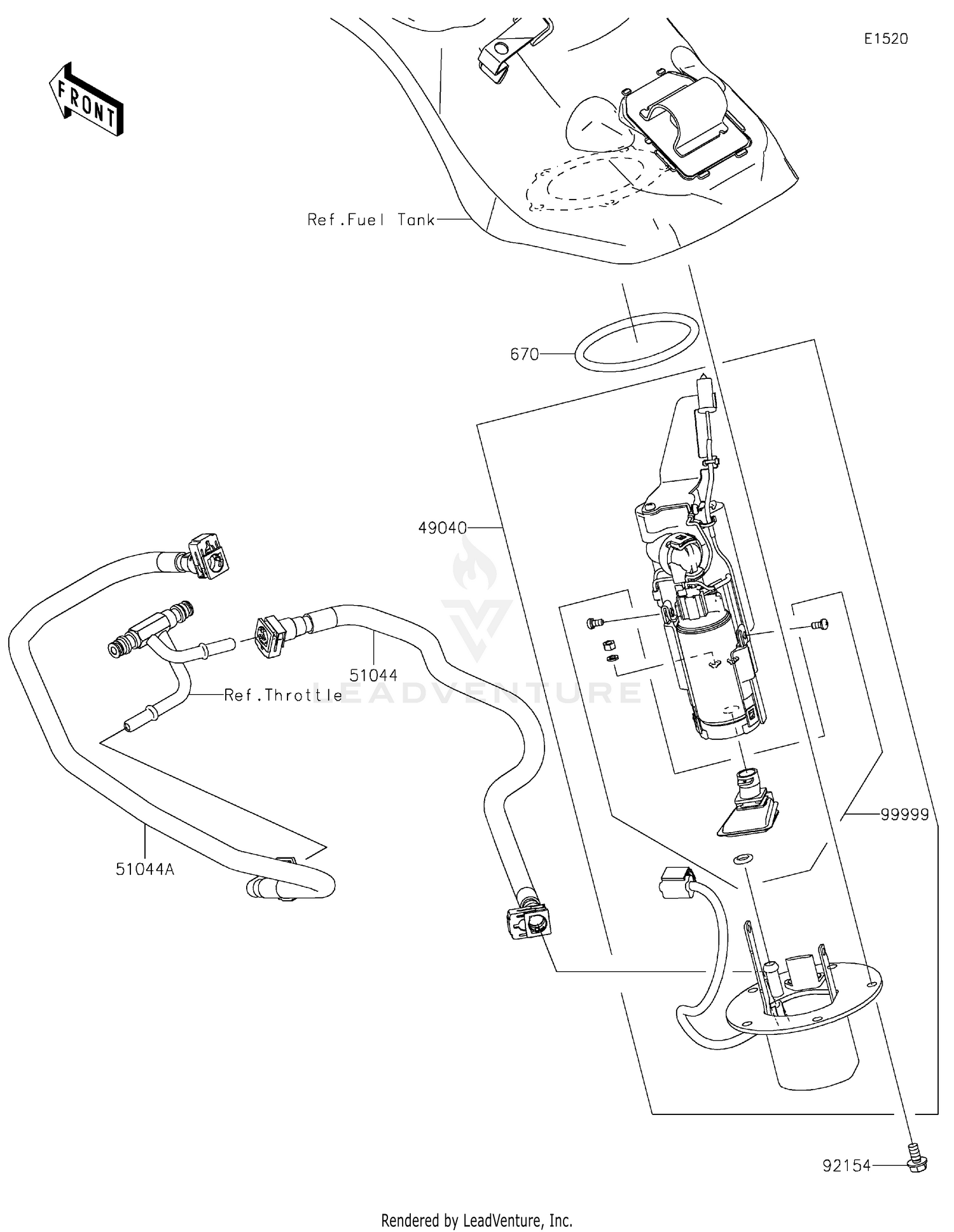 E1520

FRONT

Ref.Fuel Tank

670

49040

51044

Ref.Throttle

LEADVENTURE

99999

51044A

92154

Rendered by LeadVenture, Inc.