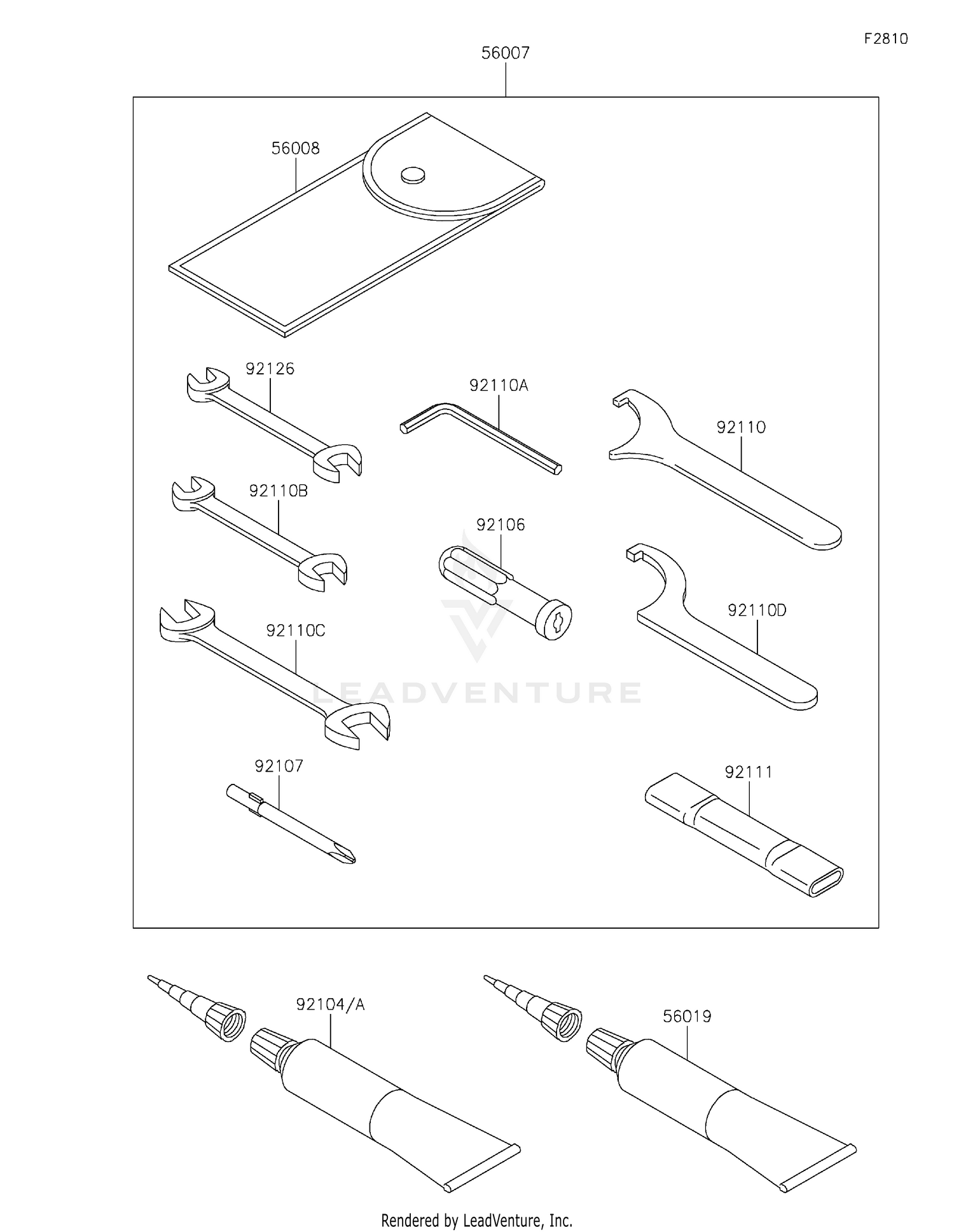 F2810

56007

56008

92126

92110A

92110

92110B

92106

92110D

92110C

LEADVENTURE

92107

92111

92104/A

56019

Rendered by LeadVenture, Inc.