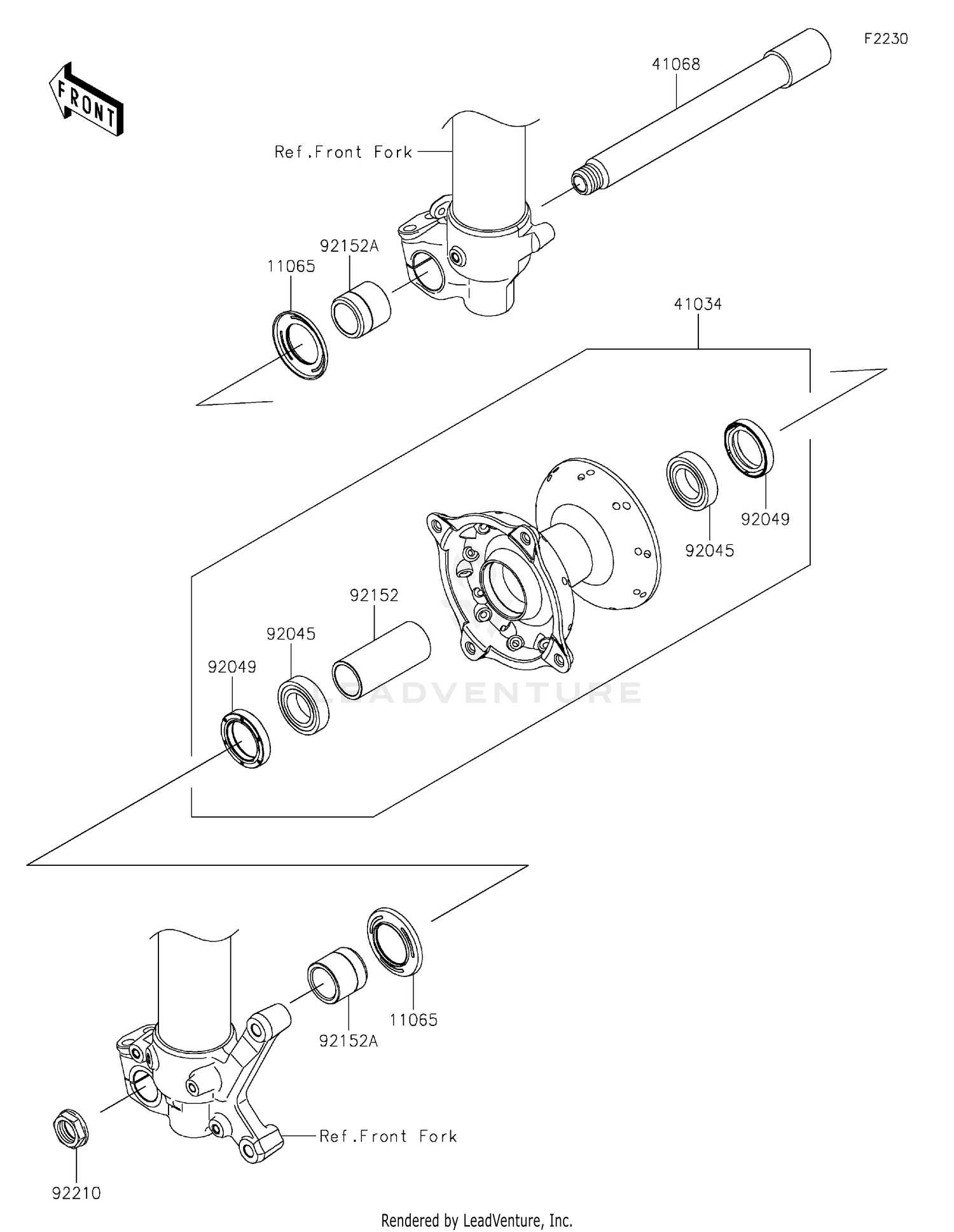 F2230

FRONT

41068

Ref.Front Fork

92152A

11065

41034

92049

92045

92152

92045

92049

LEADVENTURE

11065

92152A

Ref.Front Fork

92210

Rendered by LeadVenture, Inc.