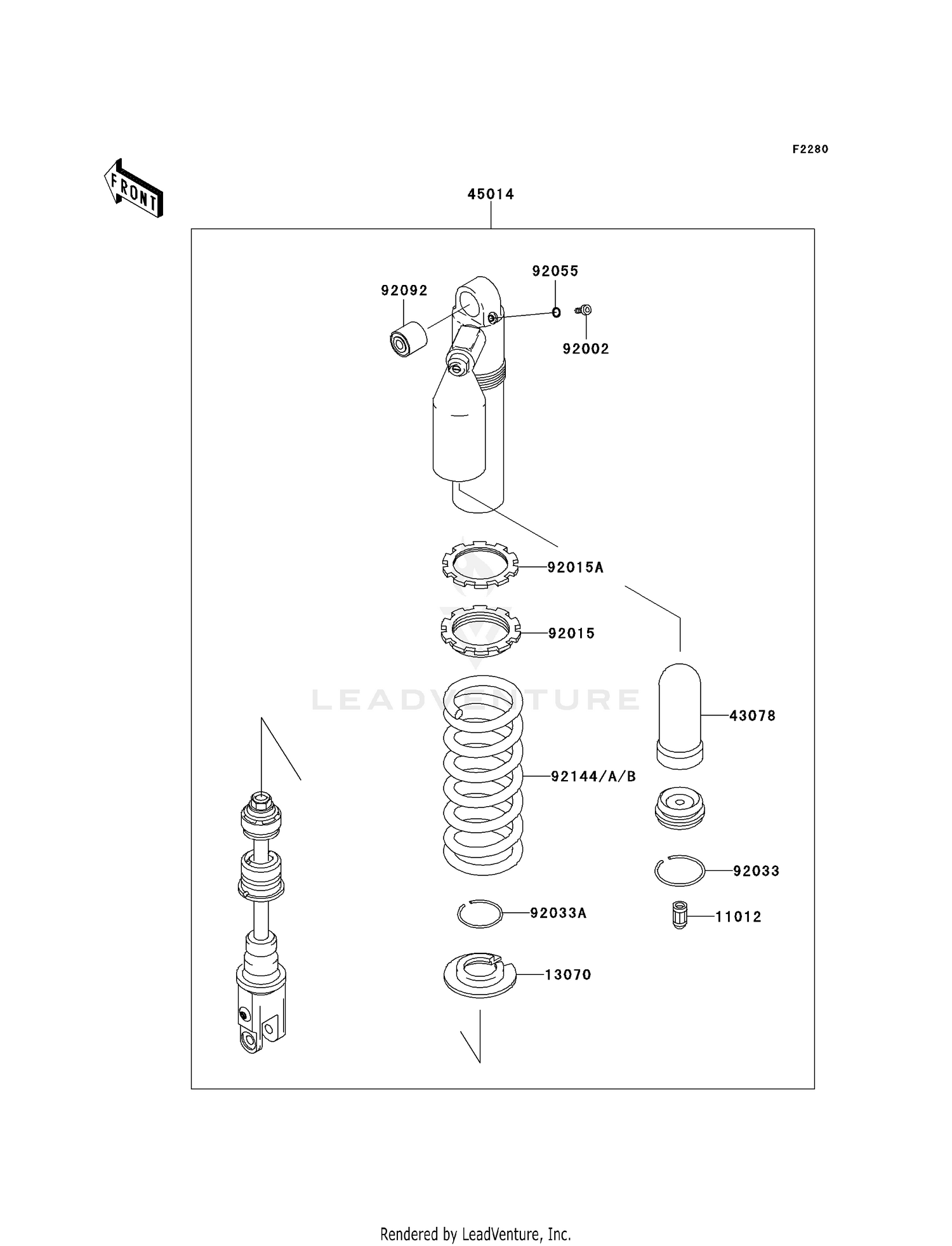 F2280

FRONT

45014

92055
92092
92002
92015A
92015
LEADVENTURE
43078
92144/A/B
92033
92033A
11012
13070

Rendered by LeadVenture, Inc.