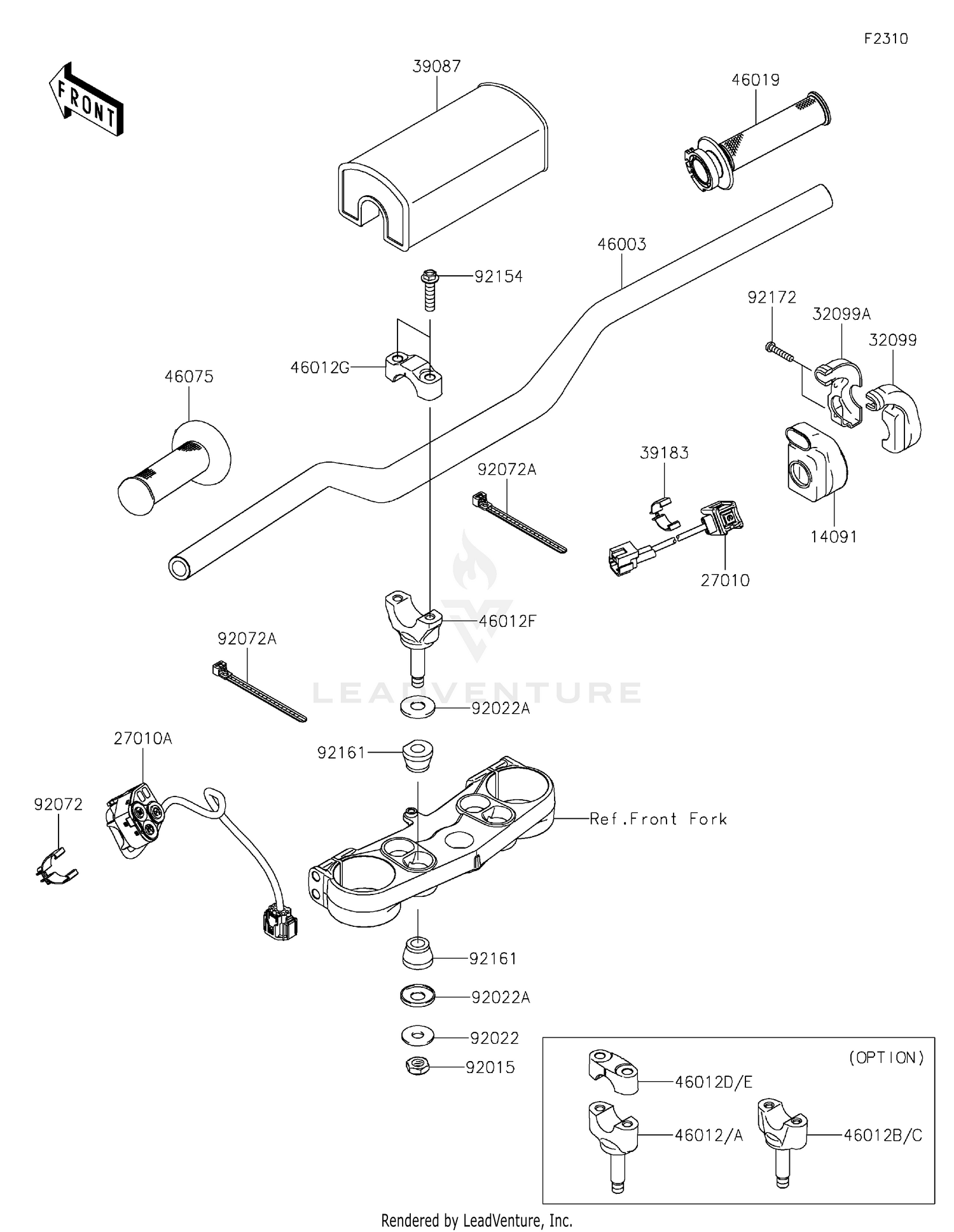 F2310

FRONT

39087

46019

46003

92154

92172

32099A

32099

46012G

46075

39183

92072A

14091

27010

46012F

92072A

LEADVENTURE

92022A

27010A

92161

92072

Ref.Front Fork

92161

92022A

92022

92015

(OPTION)

46012D/E

46012/A

46012B/C

Rendered by LeadVenture, Inc.