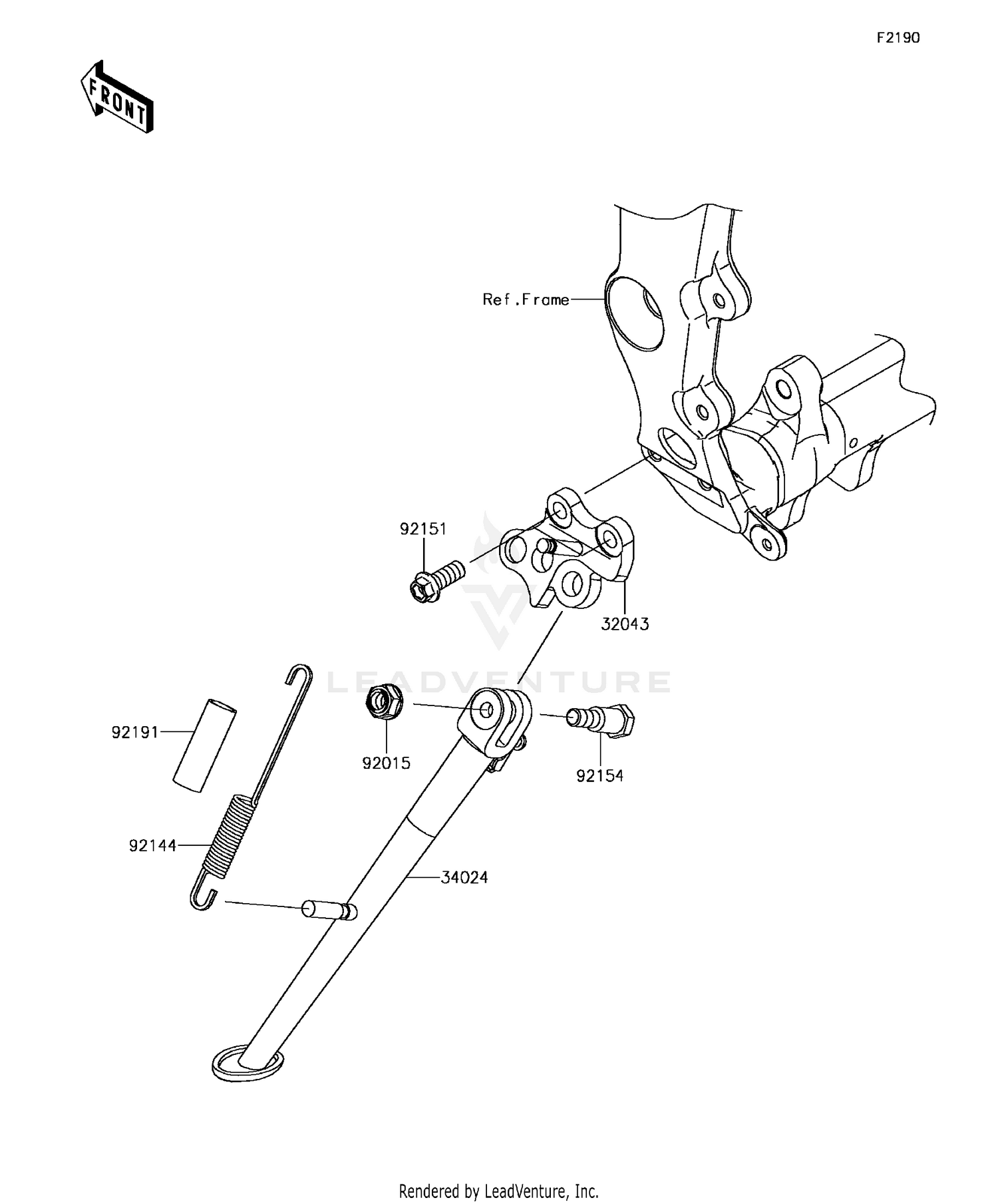 F2190

FRONT

Ref.Frame

92151

32043

LEADVENTURE

92191

92015

92154

92144

34024

Rendered by LeadVenture, Inc.